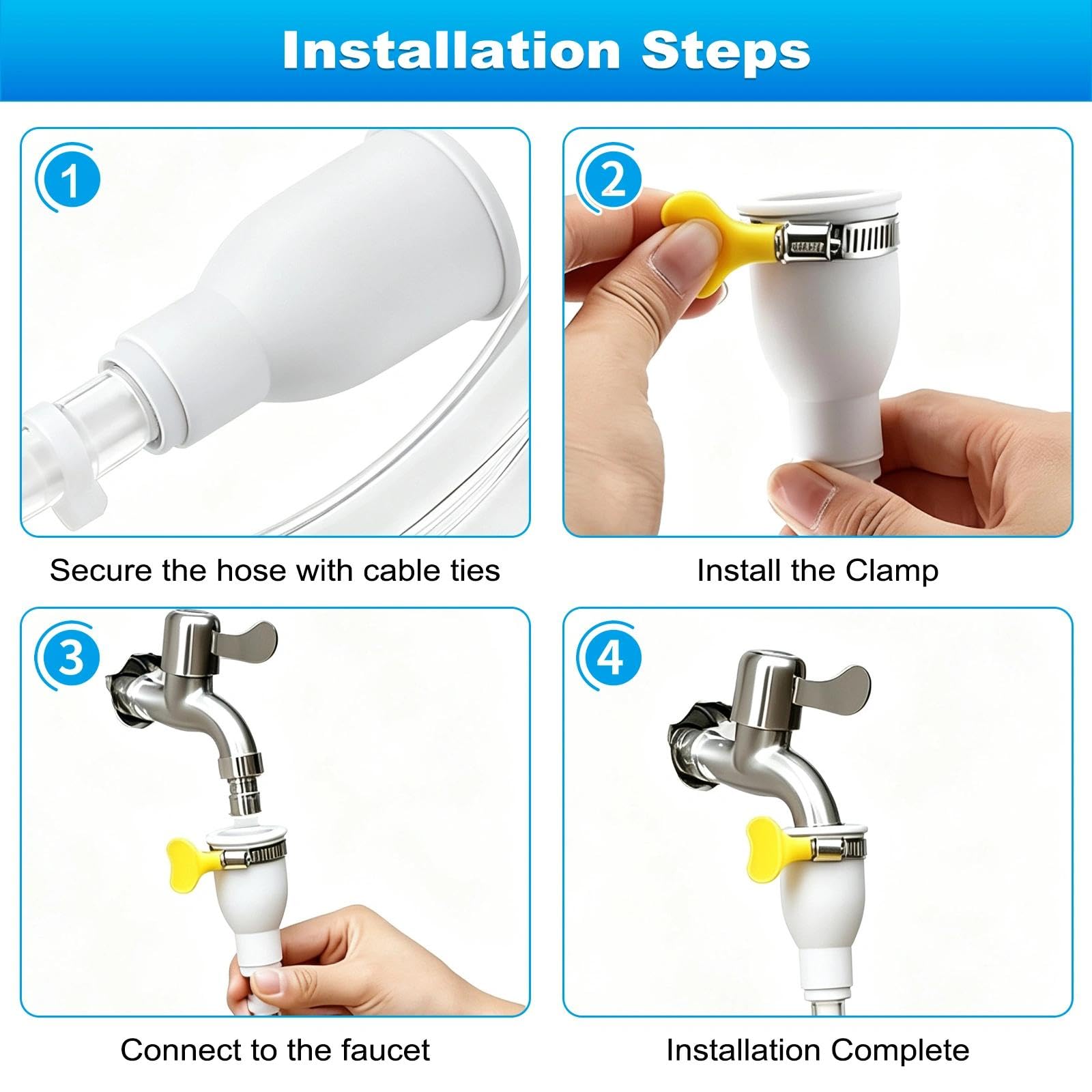 Installation Steps

1

Secure the hose with cable ties

2

Install the Clamp

3

Connect to the faucet

4

Installation Complete