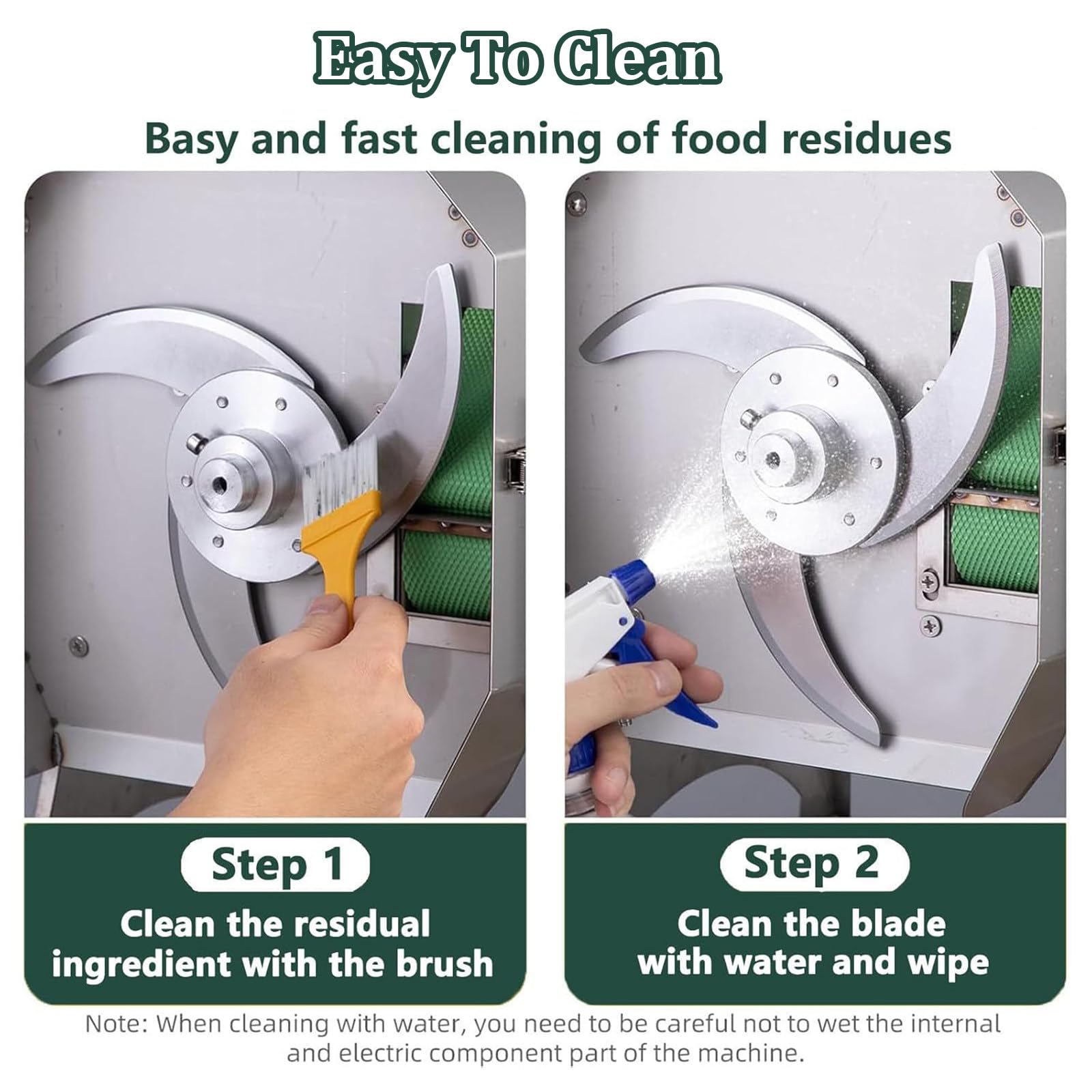 Easy To Clean

Basy and fast cleaning of food residues

Step 1

Clean the residual ingredient with the brush

Step 2

Clean the blade with water and wipe

Note: When cleaning with water, you need to be careful not to wet the internal and electric component part of the machine.