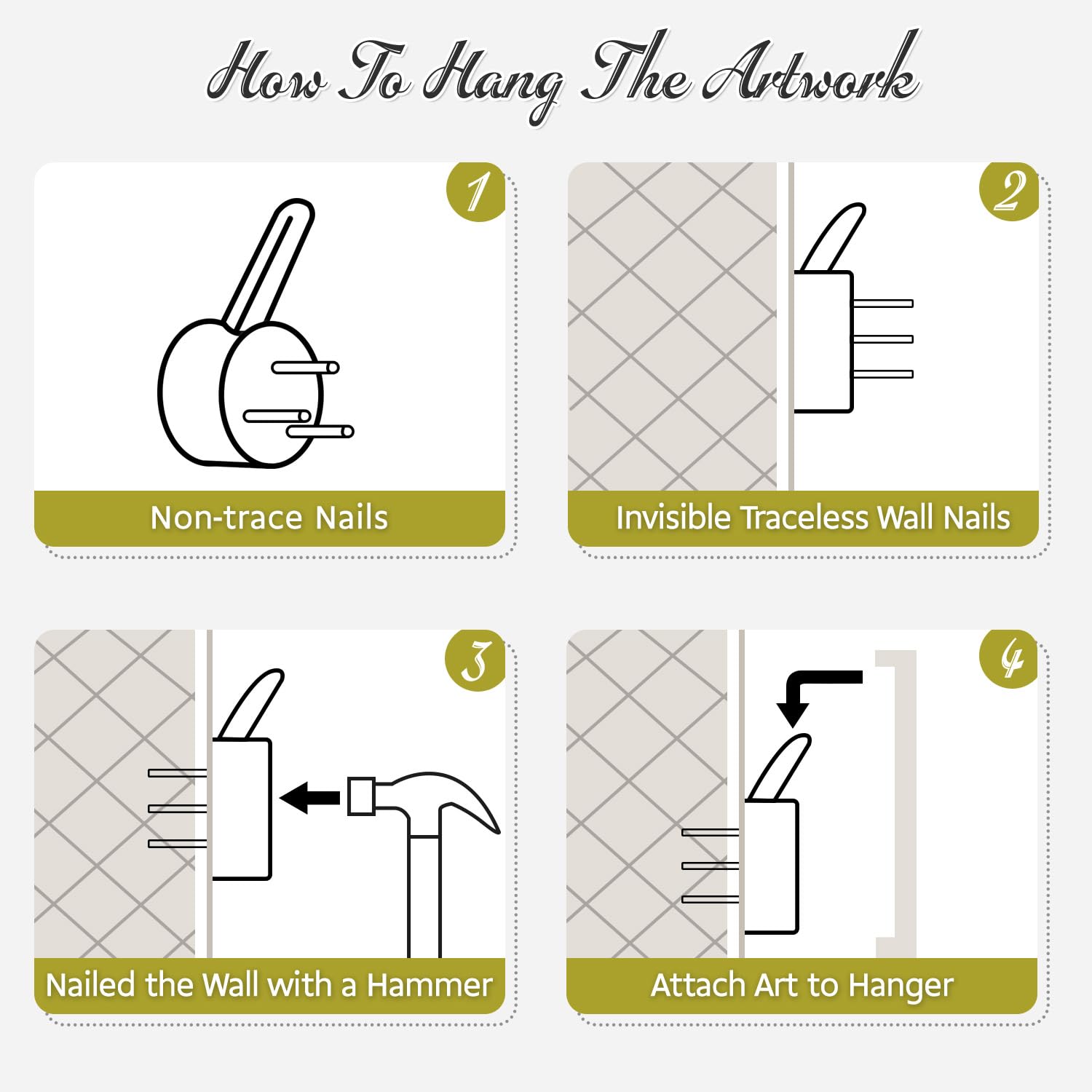 How To Hang The Artwork

1
Non-trace Nails

2
Invisible Traceless Wall Nails

3
Nailed the Wall with a Hammer

4
Attach Art to Hanger