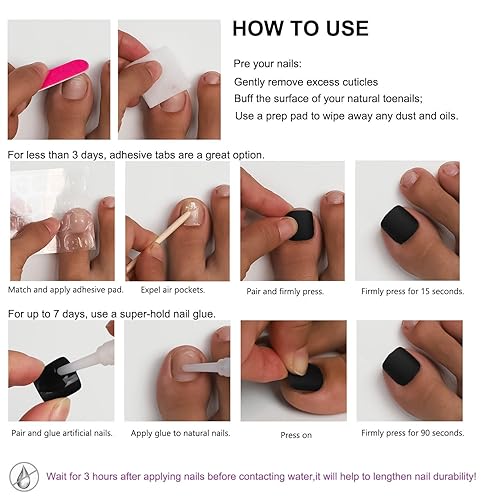 HOW TO USE

Pre your nails:
Gently remove excess cuticles
Buff the surface of your natural toenails;
Use a prep pad to wipe away any dust and oils.

For less than 3 days, adhesive tabs are a great option.

Match and apply adhesive pad.

Expel air pockets.

Pair and firmly press.

Firmly press for 15 seconds.

For up to 7 days, use a super-hold nail glue.

Pair and glue artificial nails.

Apply glue to natural nails.

Press on

Firmly press for 90 seconds.

Wait for 3 hours after applying nails before contacting water,it will help to lengthen nail durability!