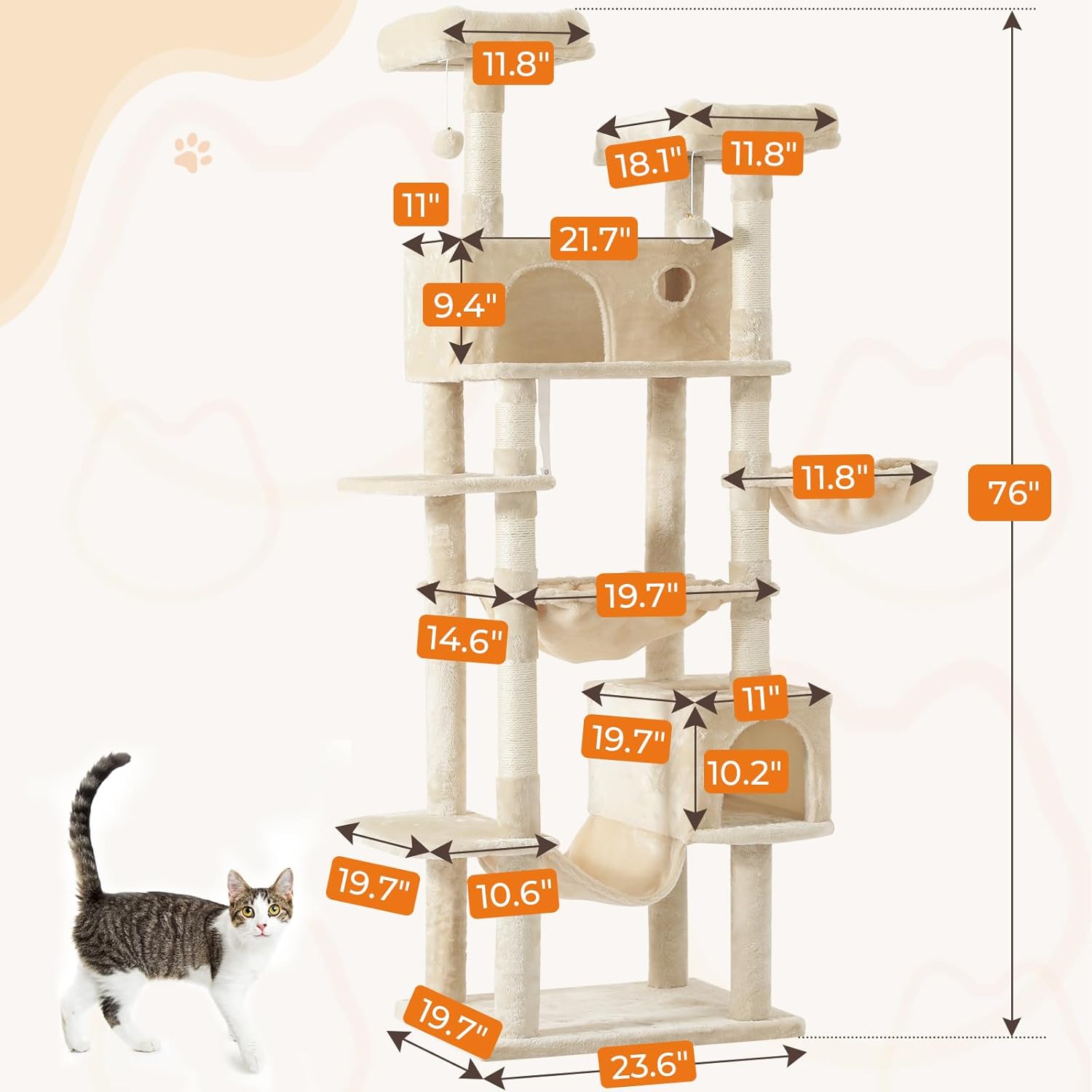 11.8"

18.1"

11.8"

11"

21.7"

9.4"

11.8"

76"

19.7"

14.6"

11"

19.7"

10.2"

19.7"

10.6"

19.7"

23.6"