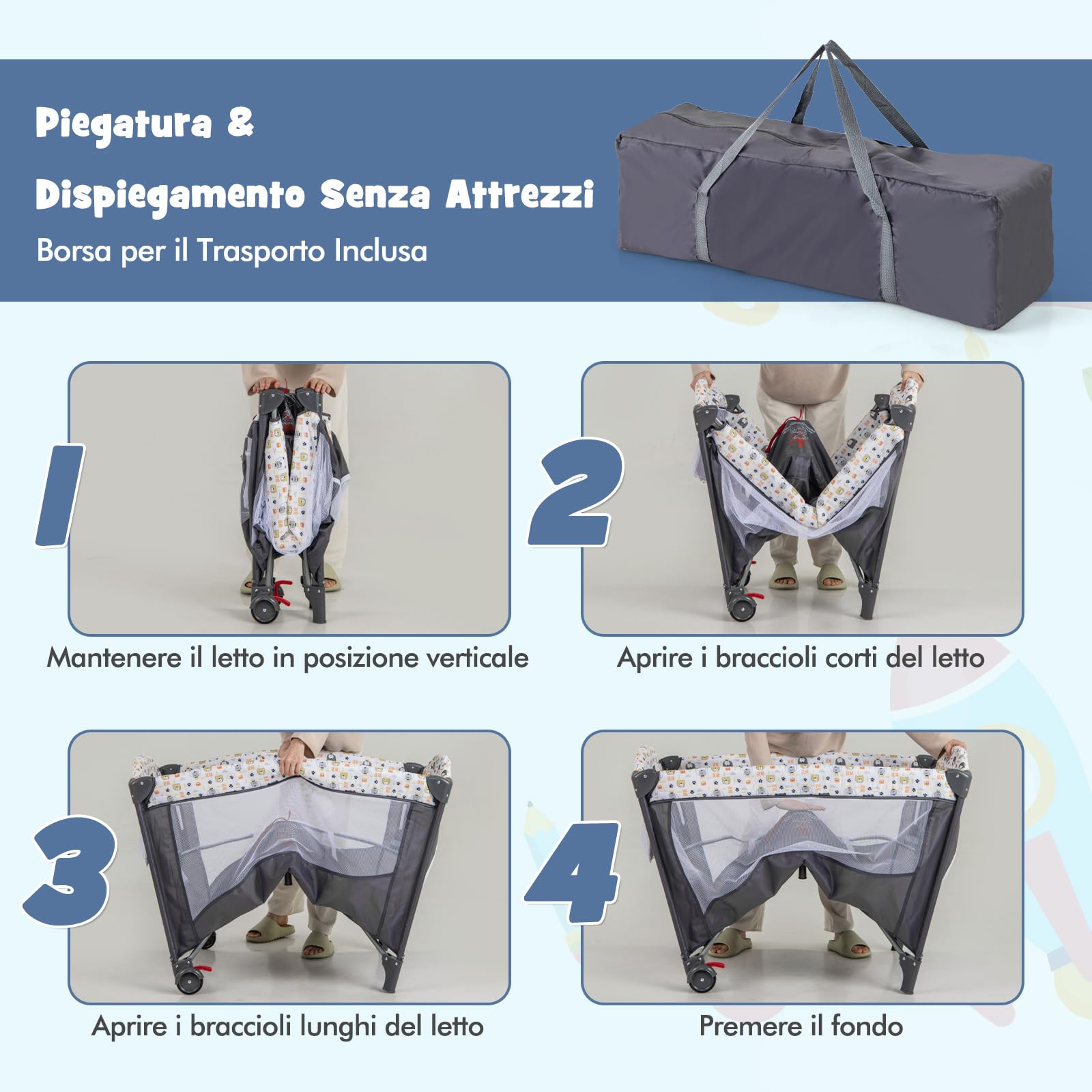 Piegatura &
Dispiegamento Senza Attrezzi
Borsa per il Trasporto Inclusa

1
Mantenere il letto in posizione verticale

2
Aprire i braccioli corti del letto

3
Aprire i braccioli lunghi del letto

4
Premere il fondo