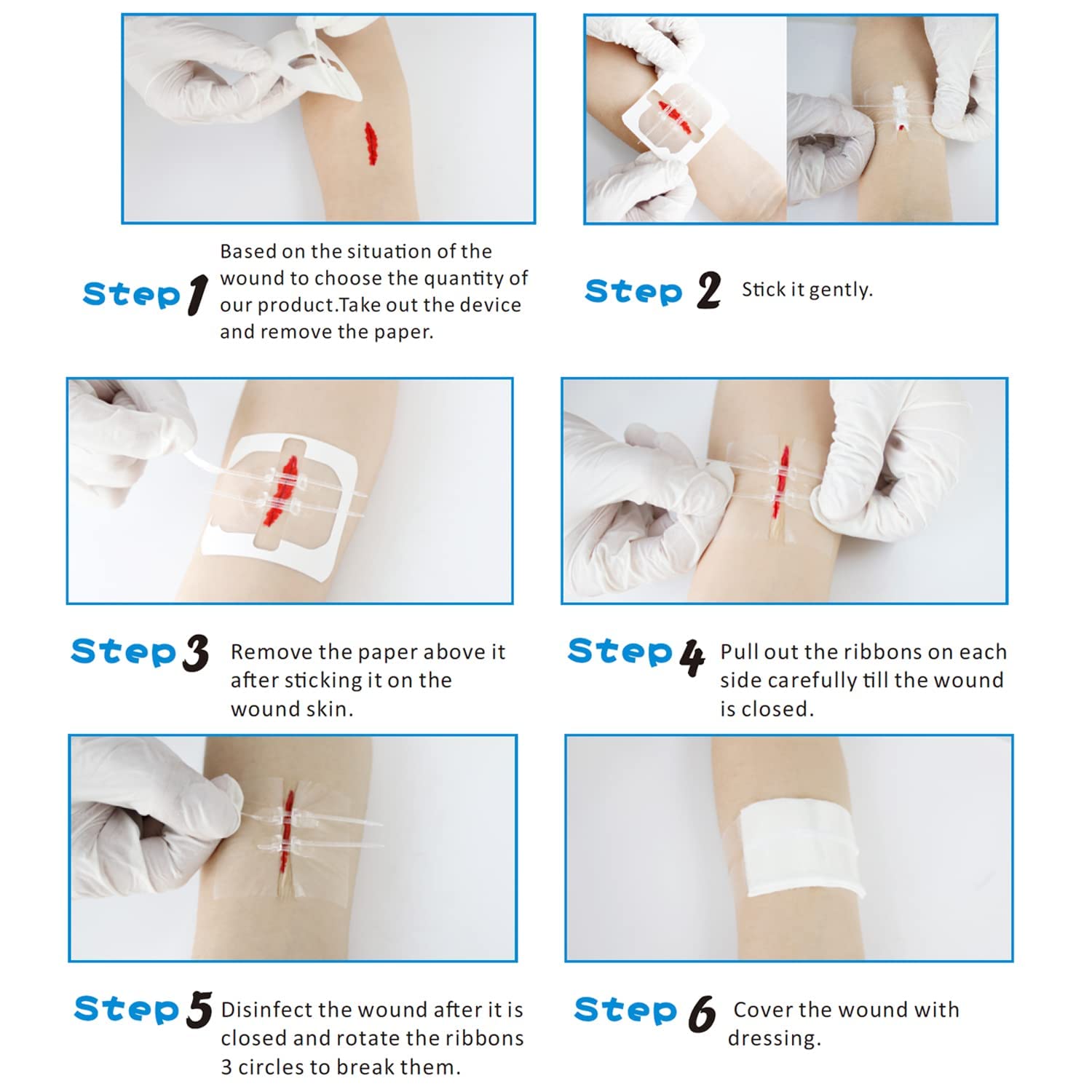 Step 1 Based on the situation of the wound to choose the quantity of our product.Take out the device and remove the paper.

Step 2 Stick it gently.

Step 3 Remove the paper above it after sticking it on the wound skin.

Step 4 Pull out the ribbons on each side carefully till the wound is closed.

Step 5 Disinfect the wound after it is closed and rotate the ribbons 3 circles to break them.

Step 6 Cover the wound with dressing.