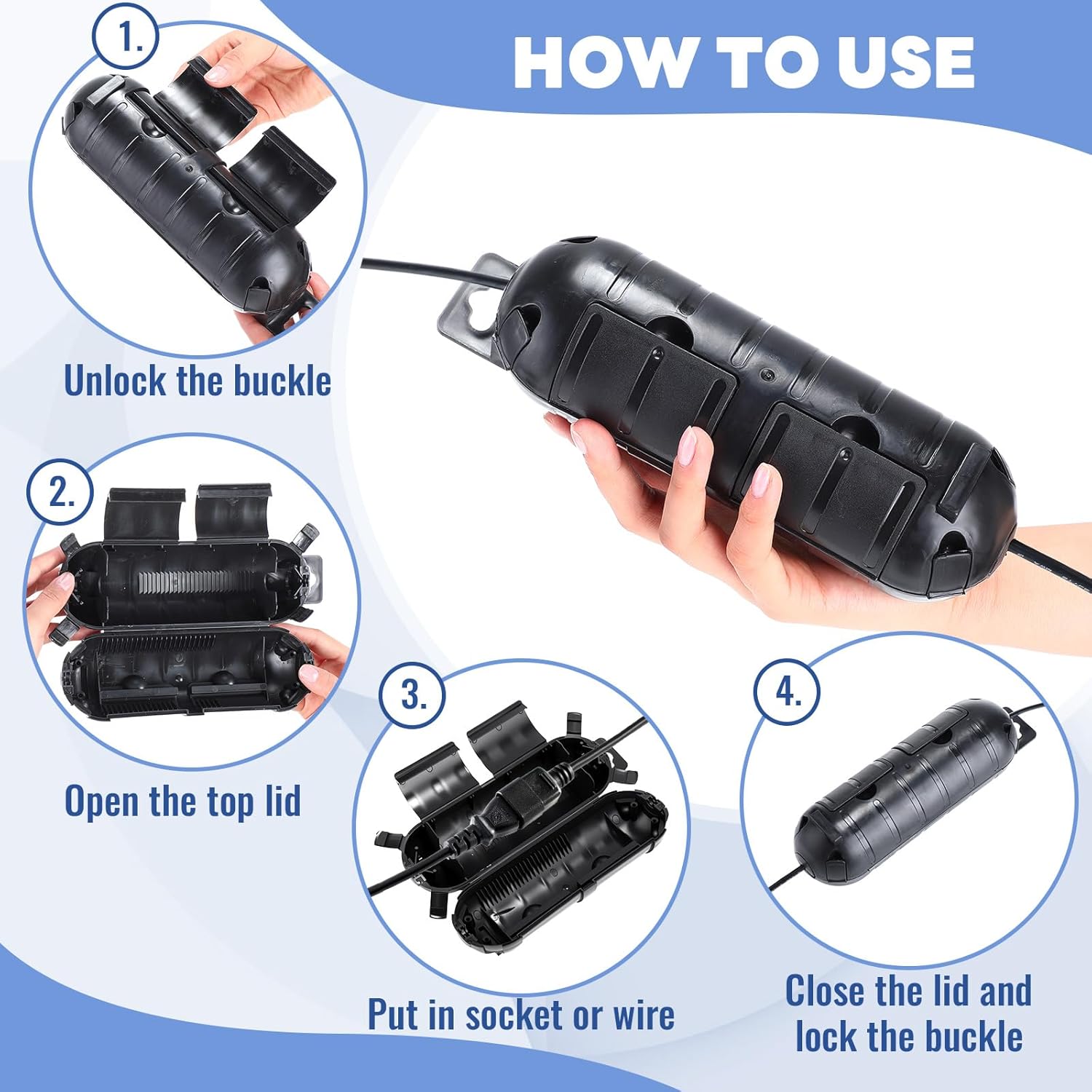 HOW TO USE

1.

Unlock the buckle

2.

Open the top lid

3.

Put in socket or wire

4.

Close the lid and lock the buckle