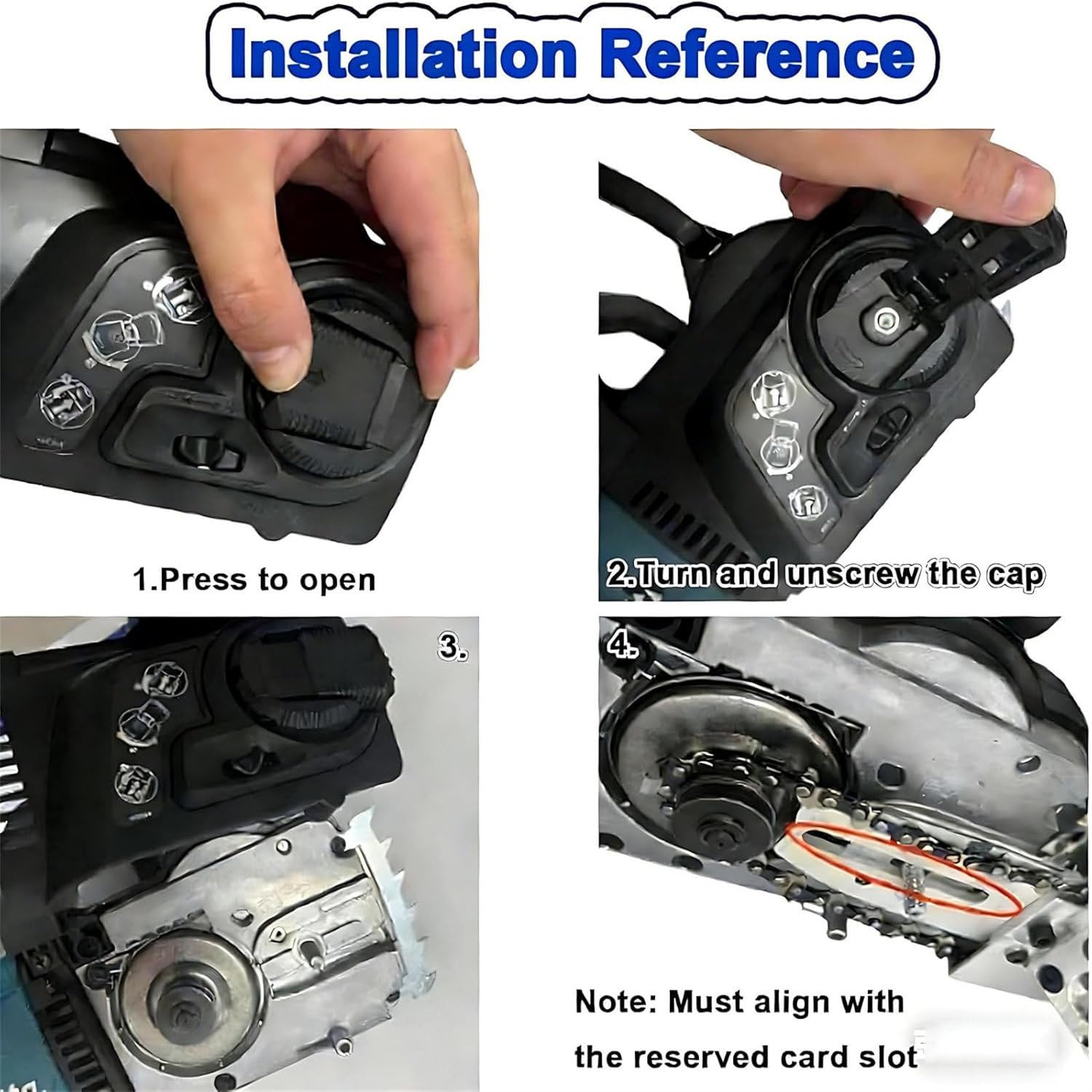 Installation Reference

1.Press to open

2.Turn and unscrew the cap

3.

4.

Note: Must align with the reserved card slot