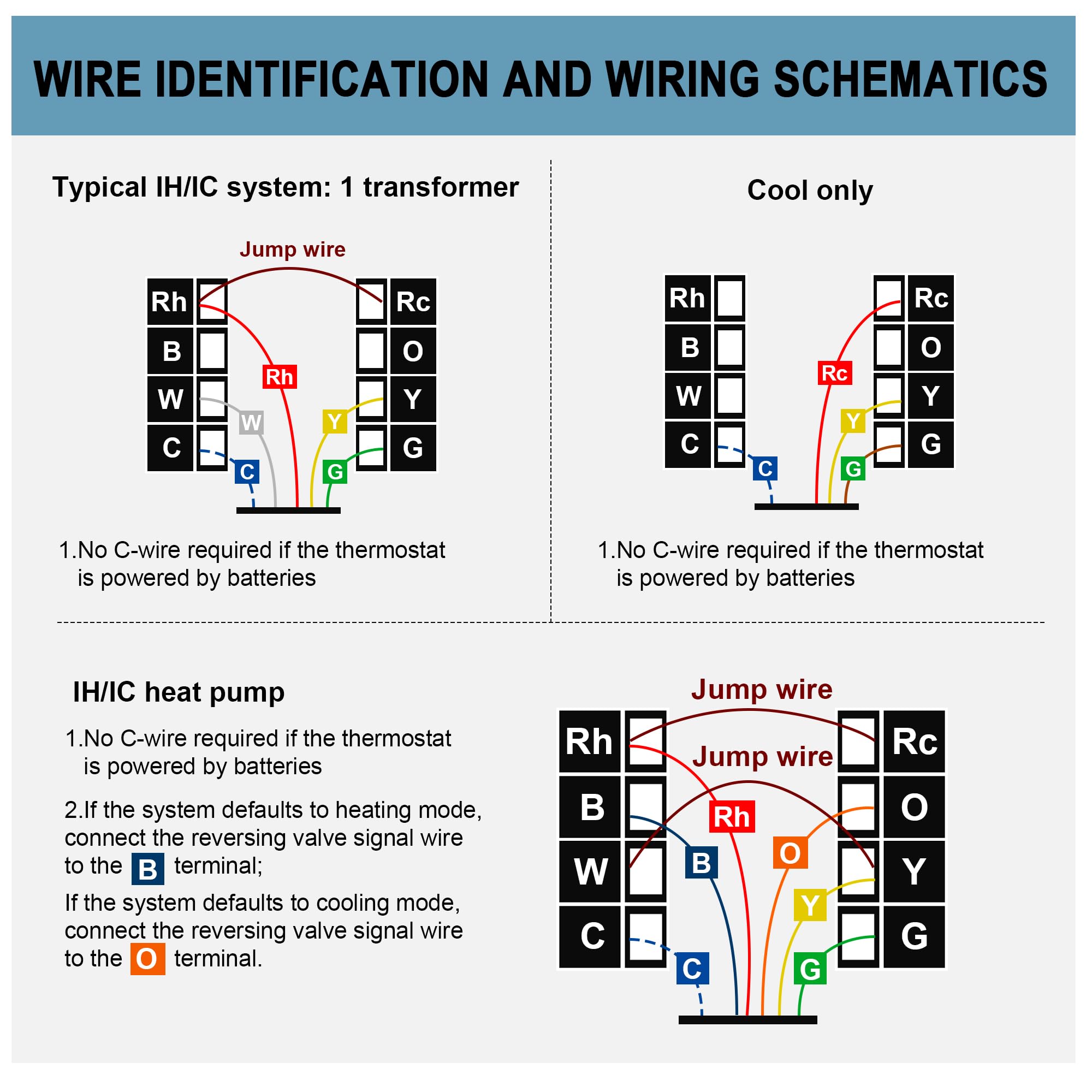 WIRE IDENTIFICATION AND WIRING SCHEMATICS

Typical IH/IC system: 1 transformer

Jump wire

Rh
B
W
C
Rc
O
Y
G
Rh
W
Y
C
G

1.No C-wire required if the thermostat is powered by batteries

Cool only

Rh
B
W
C
Rc
O
Y
G
Rc
Y
C
G

1.No C-wire required if the thermostat is powered by batteries

IH/IC heat pump

1.No C-wire required if the thermostat is powered by batteries

2.If the system defaults to heating mode, connect the reversing valve signal wire to the B terminal;

If the system defaults to cooling mode, connect the reversing valve signal wire to the O terminal.

Jump wire
Jump wire

Rh
B
W
C
Rc
O
Y
G
Rh
B
O
Y
C
G