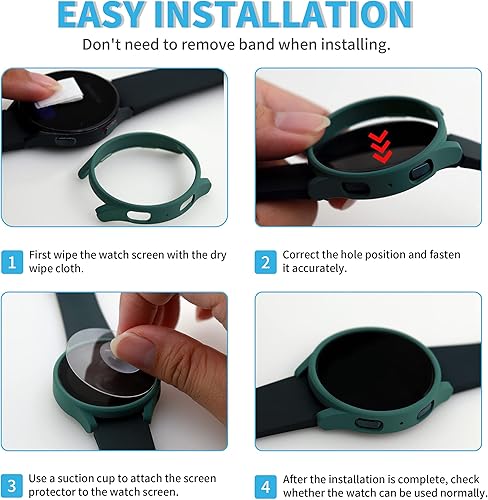 EASY INSTALLATION

Don't need to remove band when installing.

1 First wipe the watch screen with the dry wipe cloth.

2 Correct the hole position and fasten it accurately.

3 Use a suction cup to attach the screen protector to the watch screen.

4 After the installation is complete, check whether the watch can be used normally.