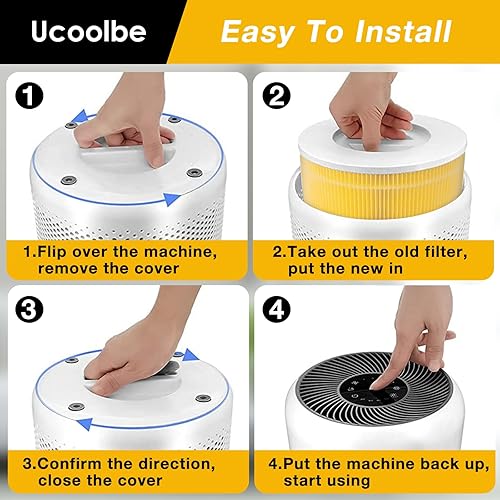 Ucoolbe

Easy To Install

1

1.Flip over the machine, remove the cover

2

2.Take out the old filter, put the new in

3

3.Confirm the direction, close the cover

4

4.Put the machine back up, start using