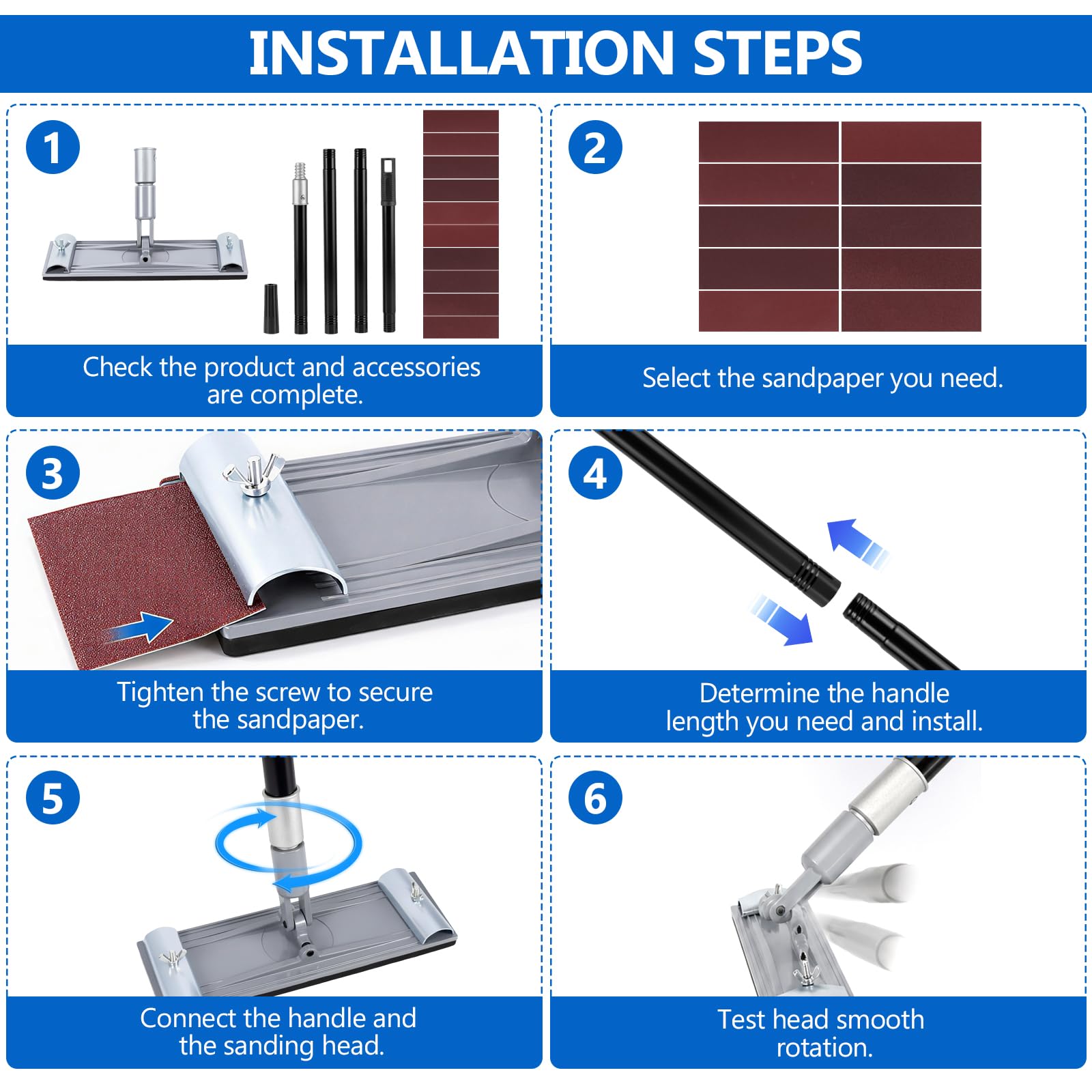 INSTALLATION STEPS

1

Check the product and accessories are complete.

2

Select the sandpaper you need.

3

Tighten the screw to secure the sandpaper.

4

Determine the handle length you need and install.

5

Connect the handle and the sanding head.

6

Test head smooth rotation.