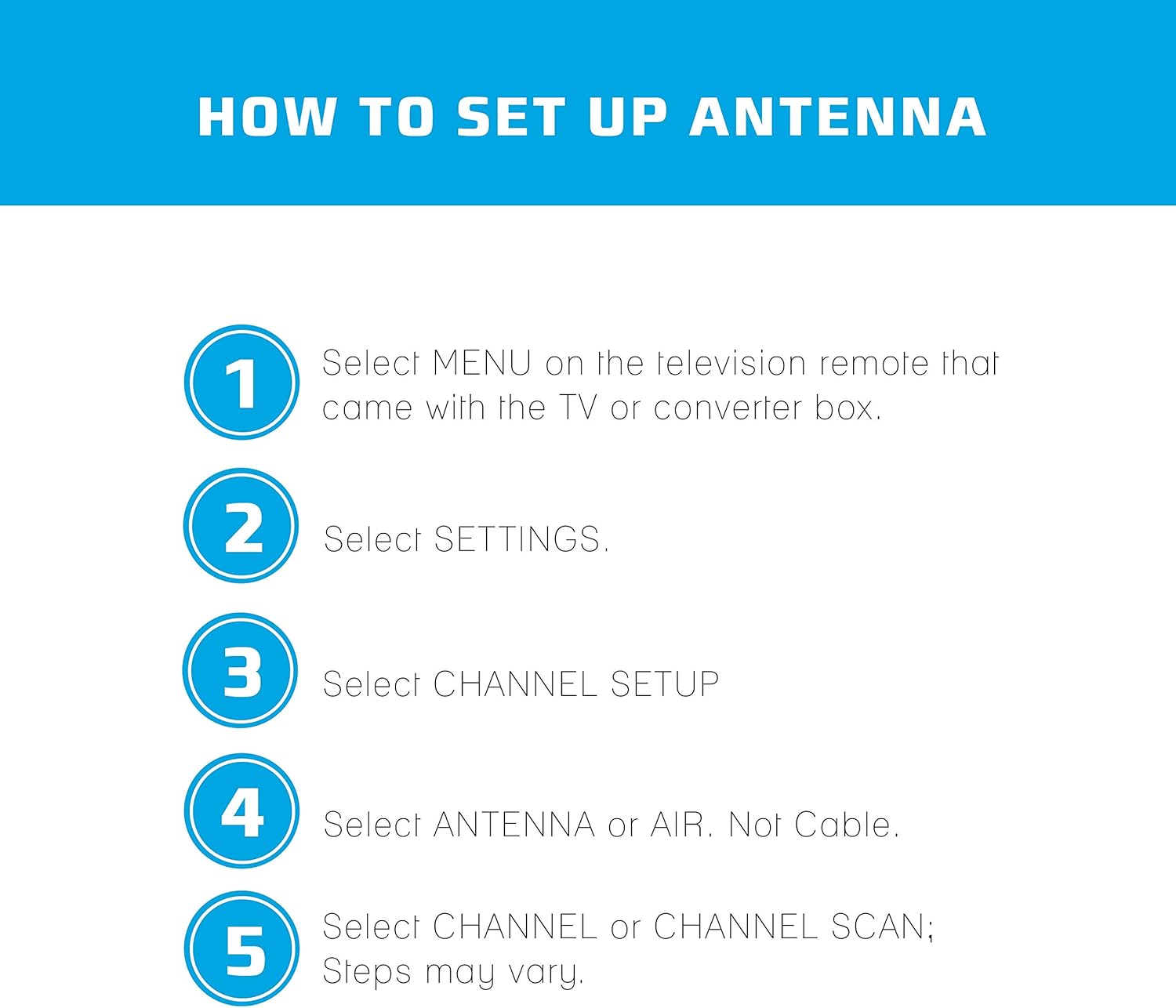 HOW TO SET UP ANTENNA

1 Select MENU on the television remote that came with the TV or converter box.

2 Select SETTINGS.

3 Select CHANNEL SETUP

4 Select ANTENNA or AIR. Not Cable.

5 Select CHANNEL or CHANNEL SCAN; Steps may vary.