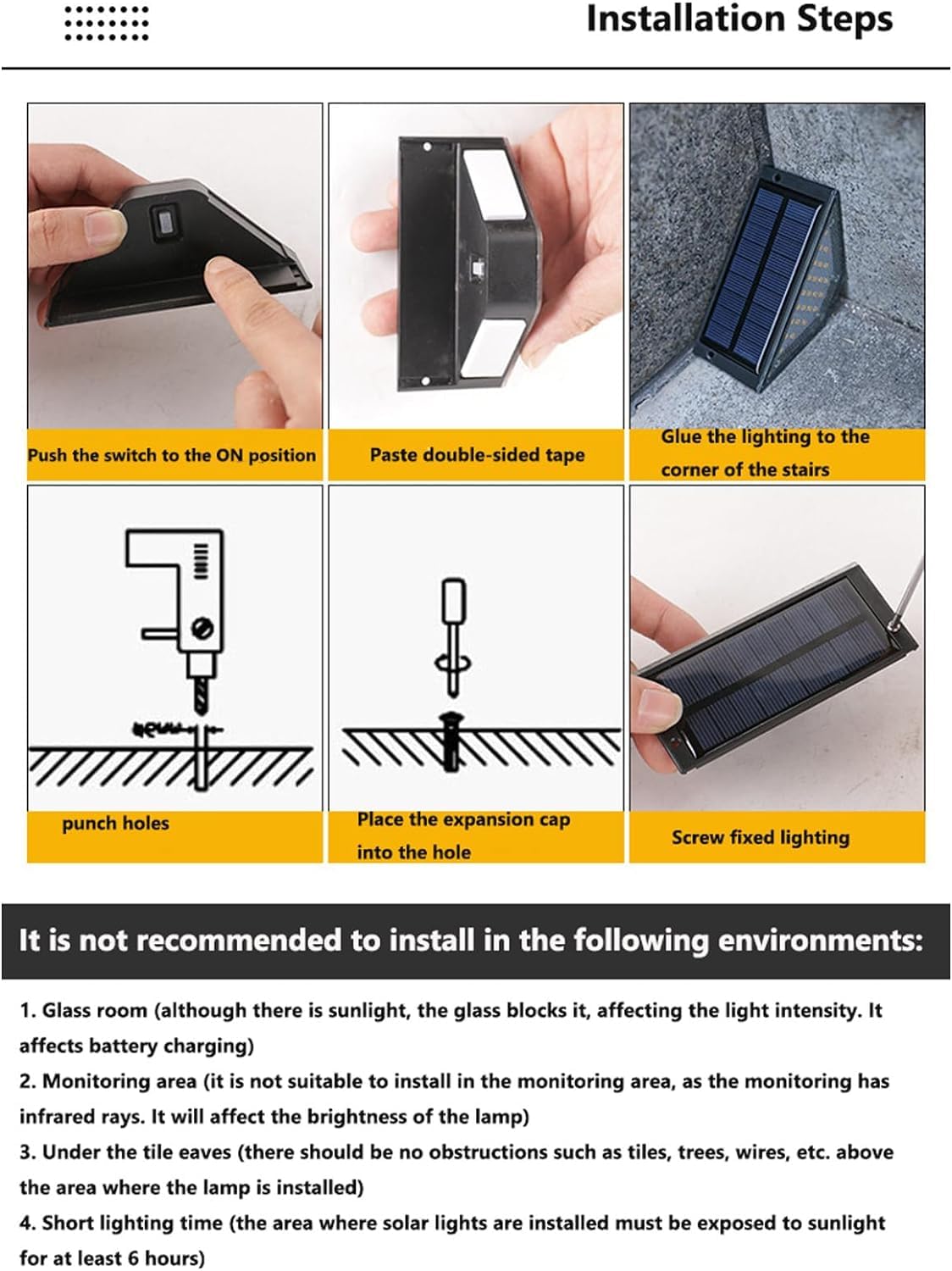 Installation Steps

Push the switch to the ON position

Paste double-sided tape

Glue the lighting to the corner of the stairs

punch holes

Place the expansion cap into the hole

Screw fixed lighting

It is not recommended to install in the following environments:

1. Glass room (although there is sunlight, the glass blocks it, affecting the light intensity. It affects battery charging)

2. Monitoring area (it is not suitable to install in the monitoring area, as the monitoring has infrared rays. It will affect the brightness of the lamp)

3. Under the tile eaves (there should be no obstructions such as tiles, trees, wires, etc. above the area where the lamp is installed)

4. Short lighting time (the area where solar lights are installed must be exposed to sunlight for at least 6 hours)