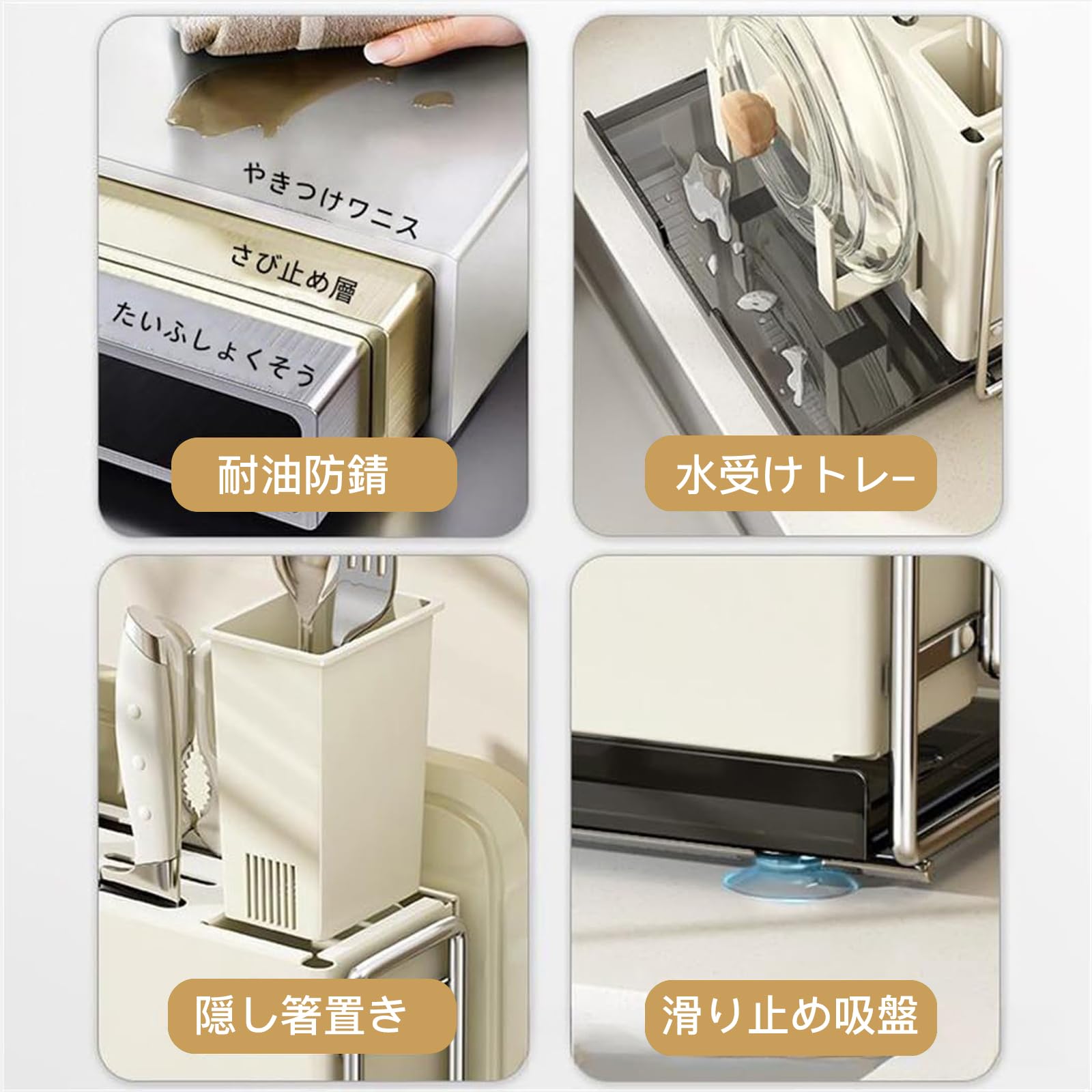 やきつけワニス
さび止め層
たいふしょくそう
耐油防錆

水受けトレー

隠し箸置き

滑り止め吸盤