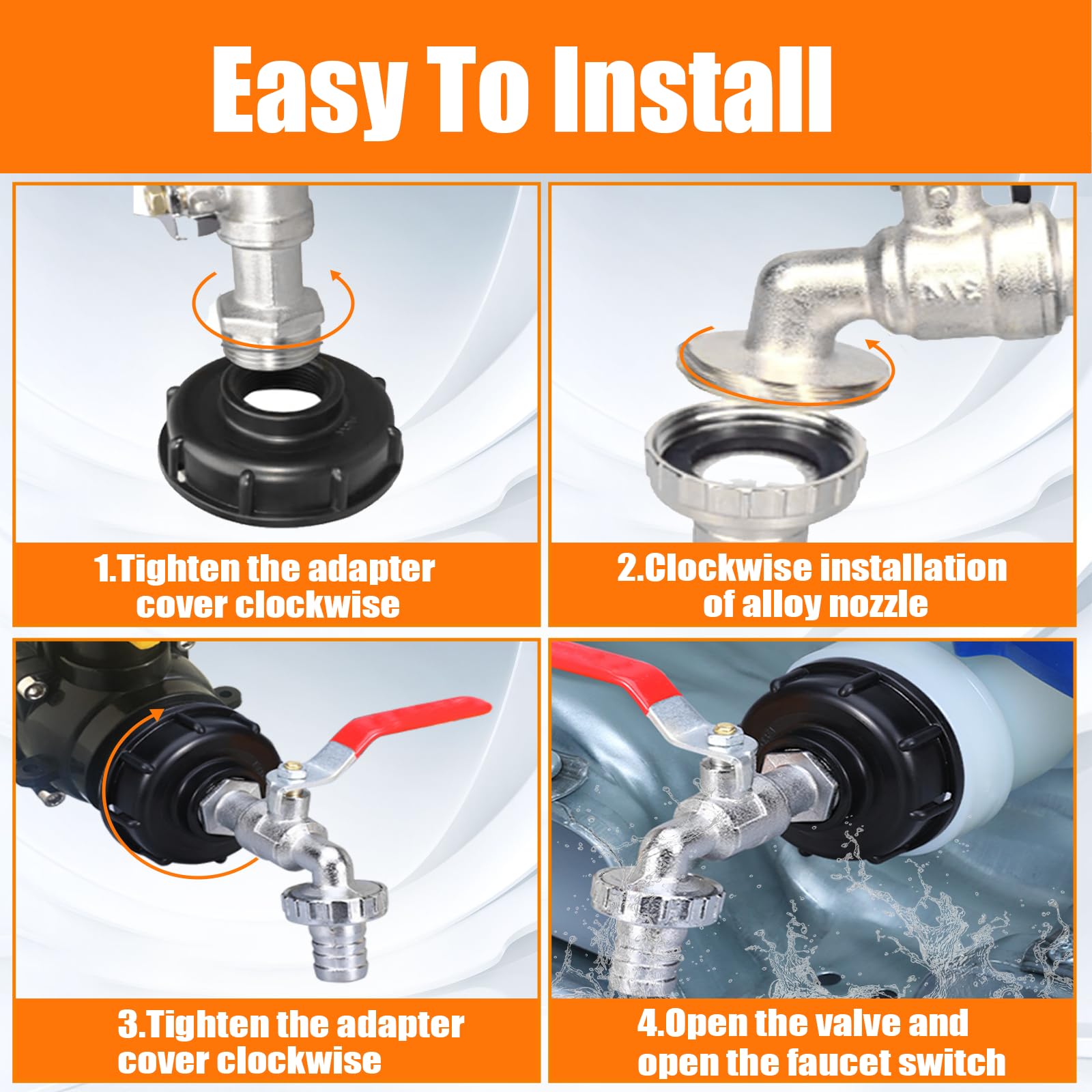 Easy To Install

1.Tighten the adapter cover clockwise

2.Clockwise installation of alloy nozzle

3.Tighten the adapter cover clockwise

4.Open the valve and open the faucet switch