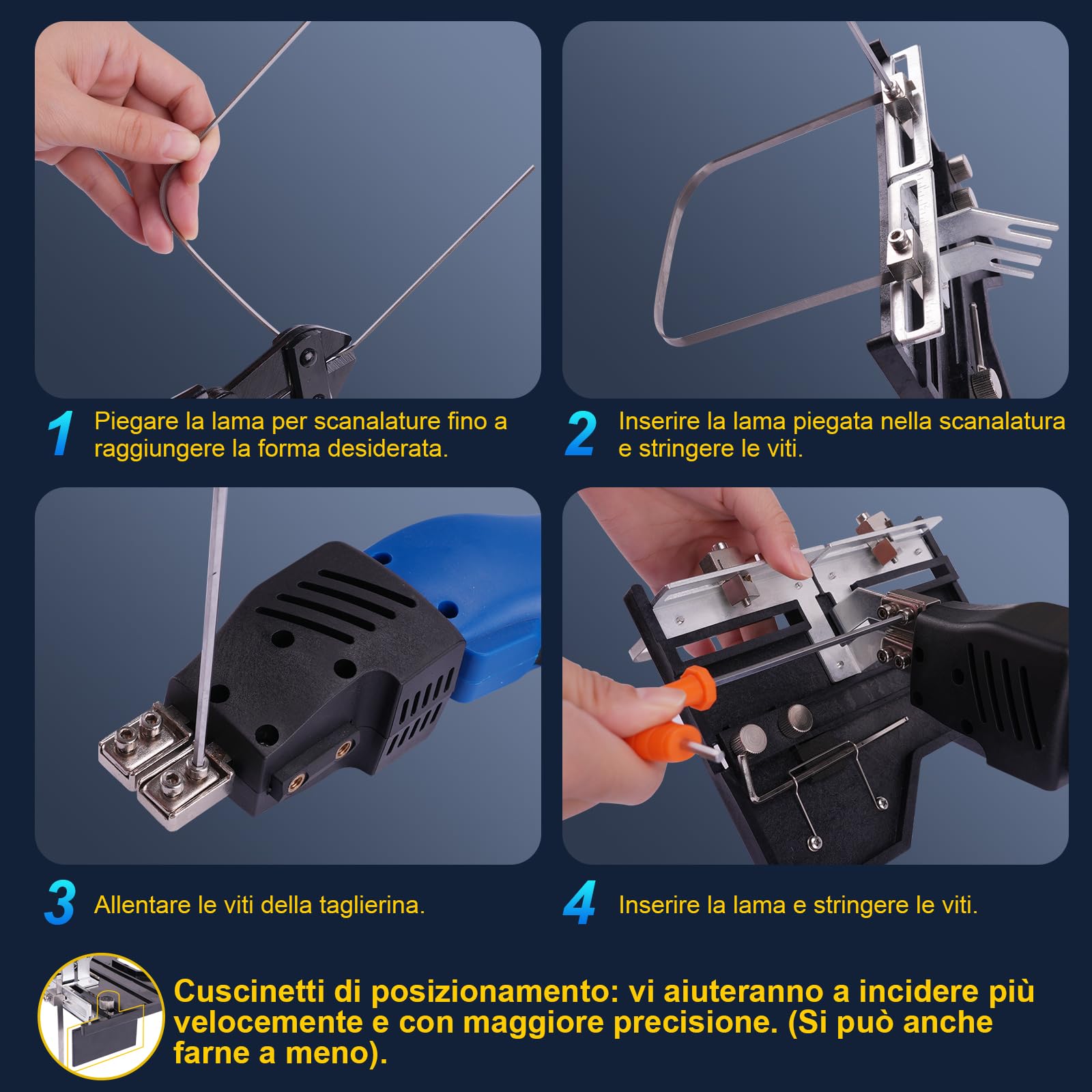 1 Piegare la lama per scanalature fino a raggiungere la forma desiderata.

2 Inserire la lama piegata nella scanalatura e stringere le viti.

3 Allentare le viti della taglierina.

4 Inserire la lama e stringere le viti.

Cuscinetti di posizionamento: vi aiuteranno a incidere più velocemente e con maggiore precisione. (Si può anche farne a meno).