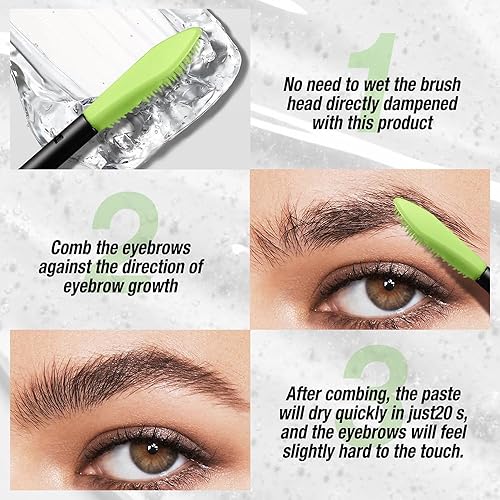 1

No need to wet the brush head directly dampened with this product

2

Comb the eyebrows against the direction of eyebrow growth

3

After combing, the paste will dry quickly in just20 s, and the eyebrows will feel slightly hard to the touch.