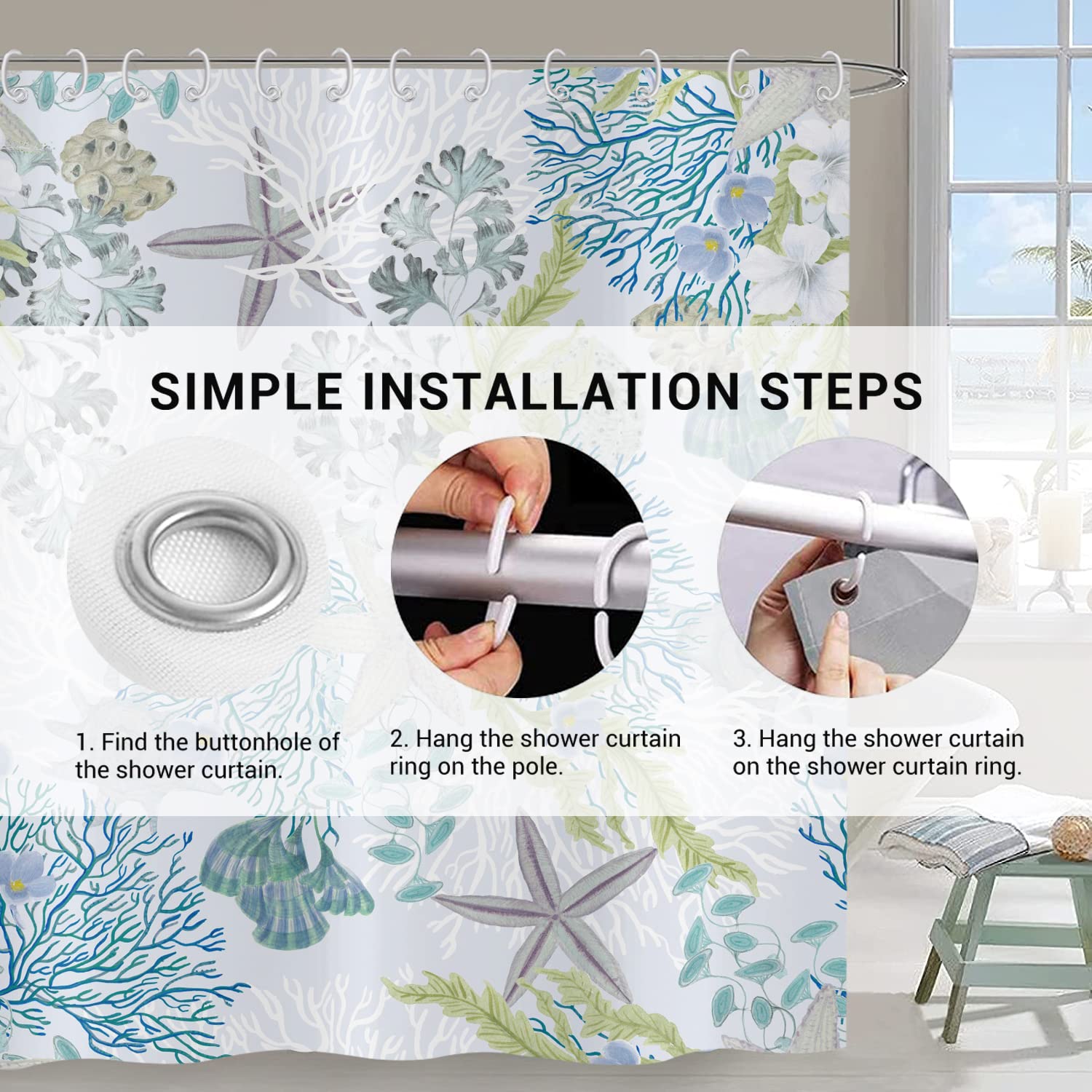 SIMPLE INSTALLATION STEPS

1. Find the buttonhole of the shower curtain.

2. Hang the shower curtain ring on the pole.

3. Hang the shower curtain on the shower curtain ring.