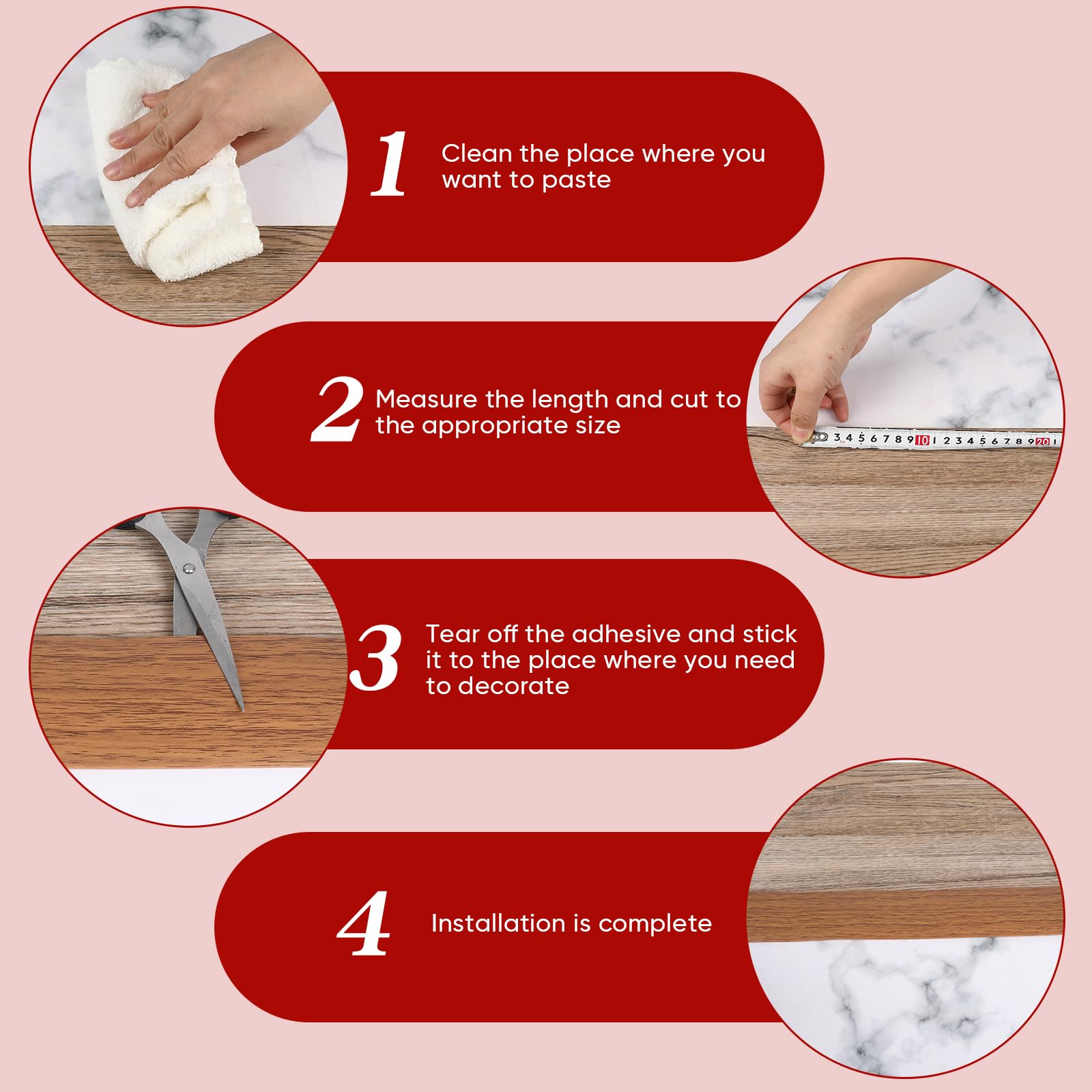 1 Clean the place where you want to paste

2 Measure the length and cut to the appropriate size

3 4 5 6 7 8 9 10 1 2 3 4 5 6 7 8 9 20 1

3 Tear off the adhesive and stick it to the place where you need to decorate

4 Installation is complete