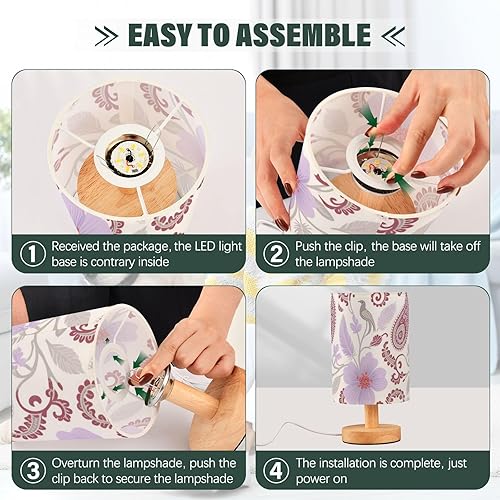 EASY TO ASSEMBLE

① Received the package, the LED light base is contrary inside

② Push the clip, the base will take off the lampshade

③ Overturn the lampshade, push the clip back to secure the lampshade

④ The installation is complete, just power on