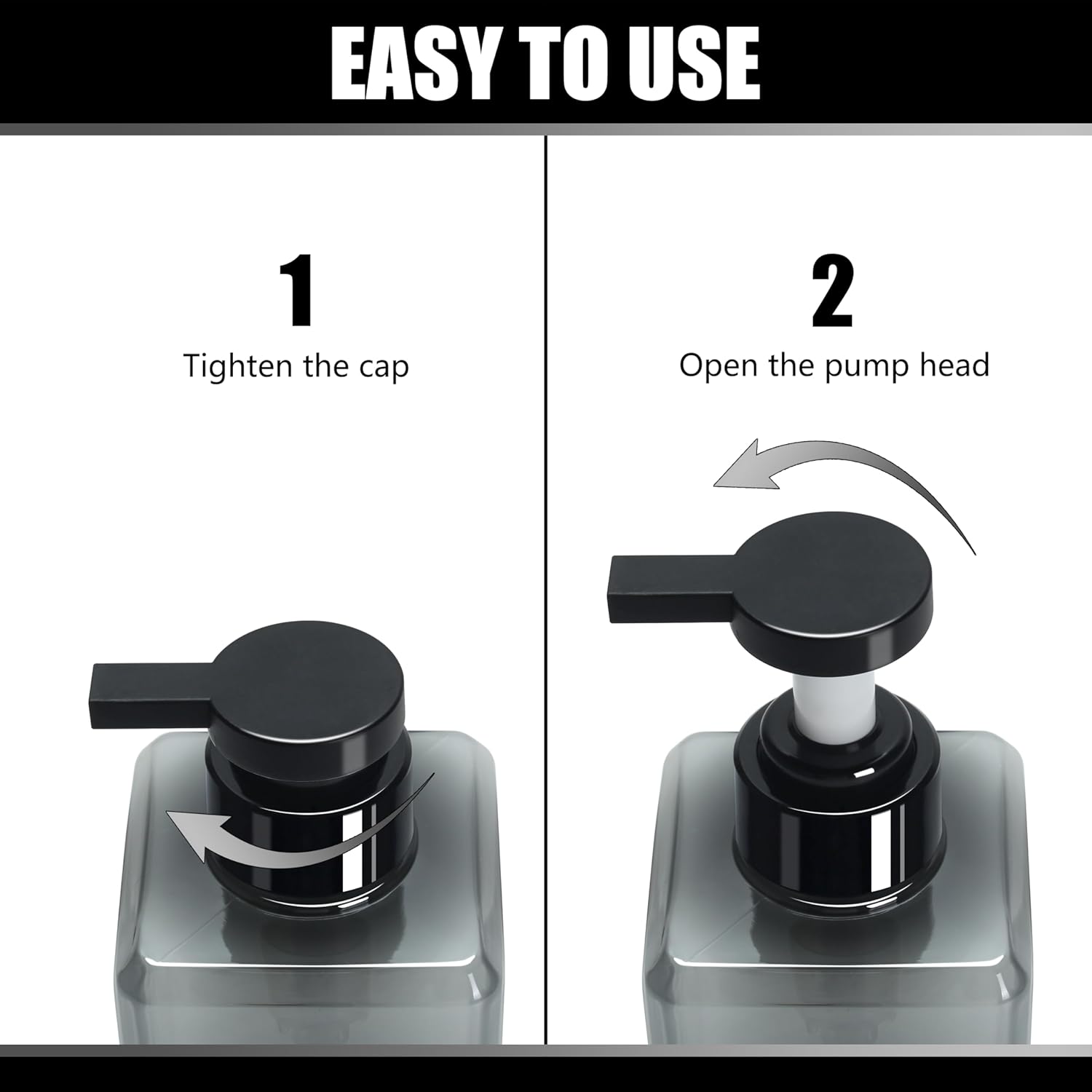 EASY TO USE

1
Tighten the cap

2
Open the pump head