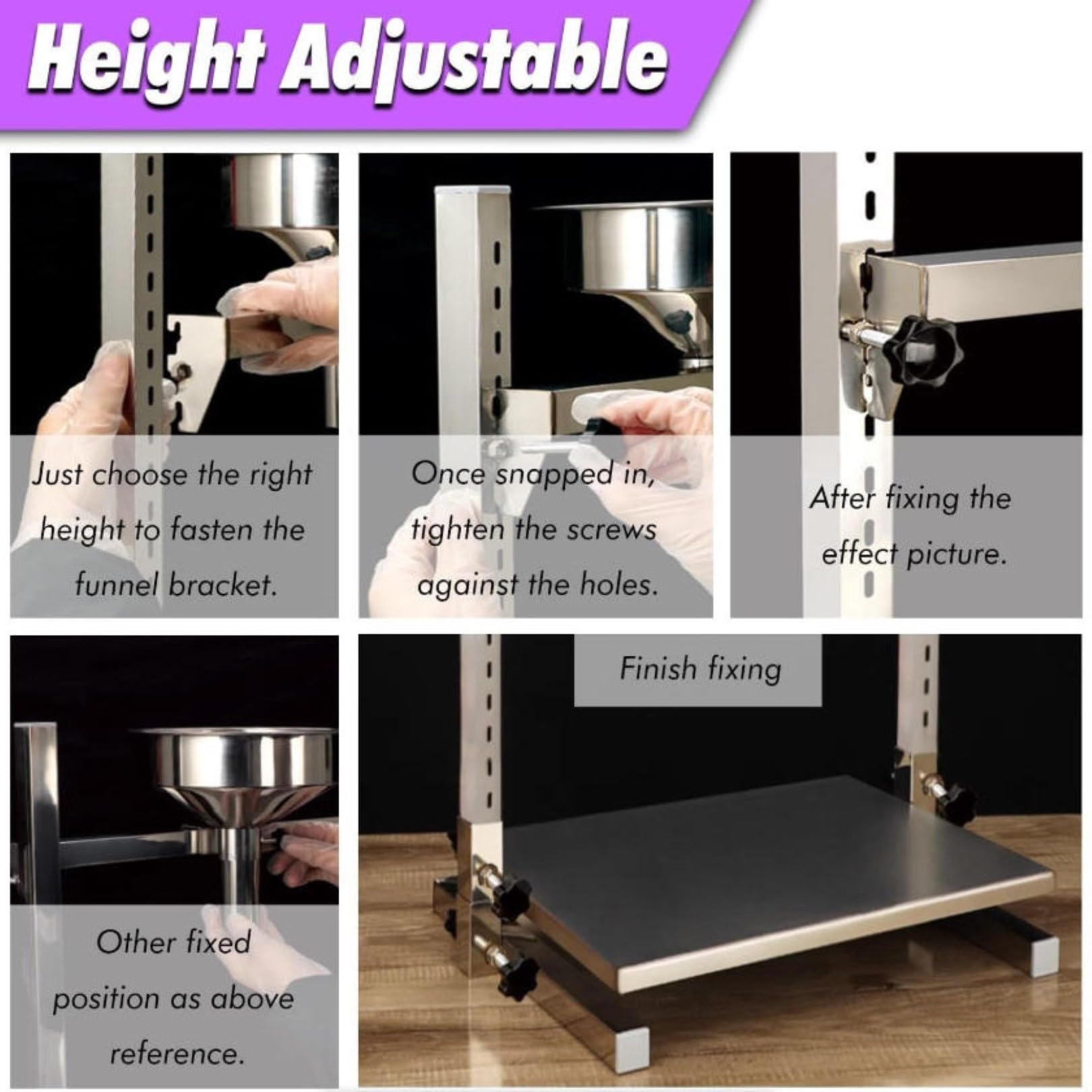 Height Adjustable

Just choose the right height to fasten the funnel bracket.

Once snapped in, tighten the screws against the holes.

After fixing the effect picture.

Other fixed position as above reference.

Finish fixing