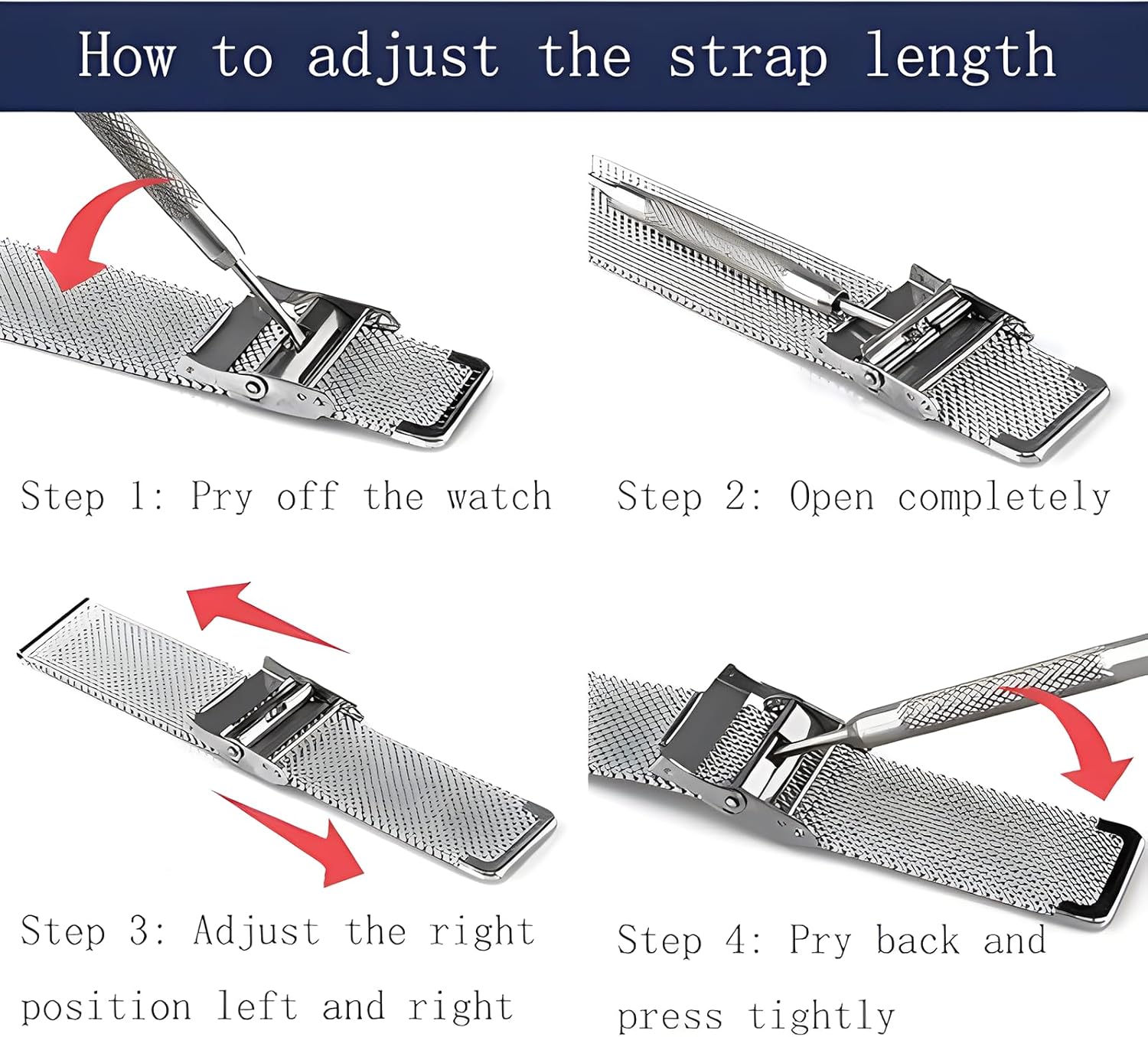 How to adjust the strap length

Step 1: Pry off the watch

Step 2: Open completely

Step 3: Adjust the right position left and right

Step 4: Pry back and press tightly