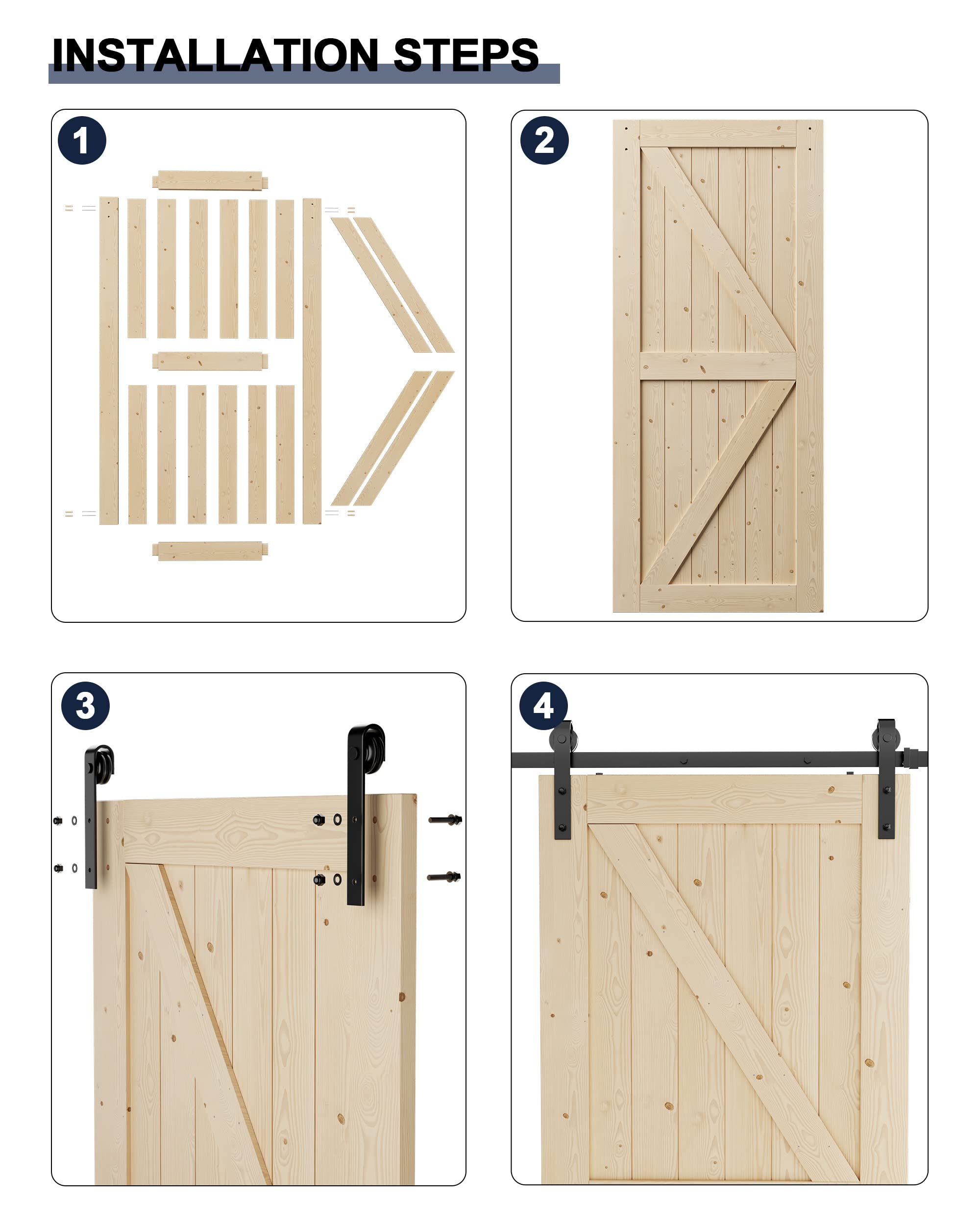 INSTALLATION STEPS

1

2

3

4