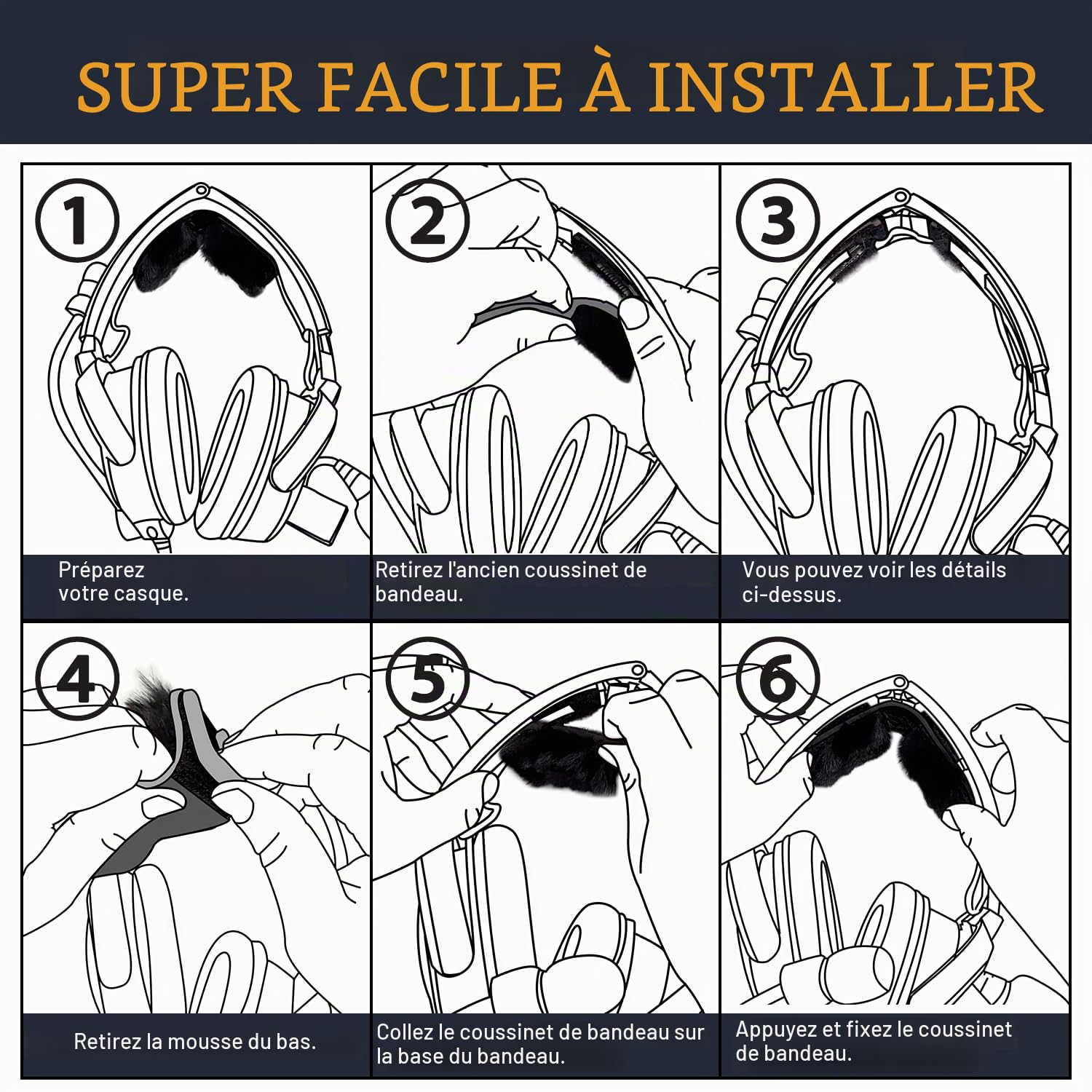 SUPER FACILE À INSTALLER

1
Préparez votre casque.

2
Retirez l'ancien coussinet de bandeau.

3
Vous pouvez voir les détails ci-dessus.

4
Retirez la mousse du bas.

5
Collez le coussinet de bandeau sur la base du bandeau.

6
Appuyez et fixez le coussinet de bandeau.