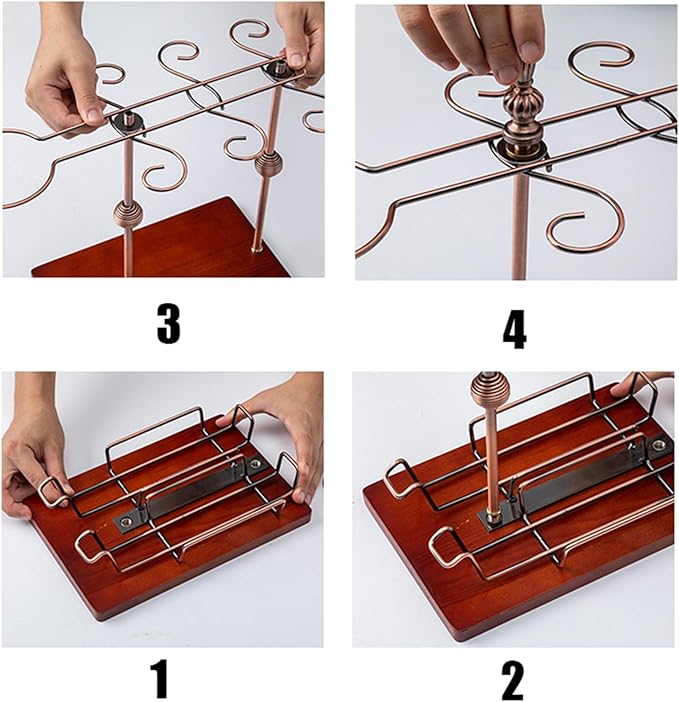 3

4

1

2