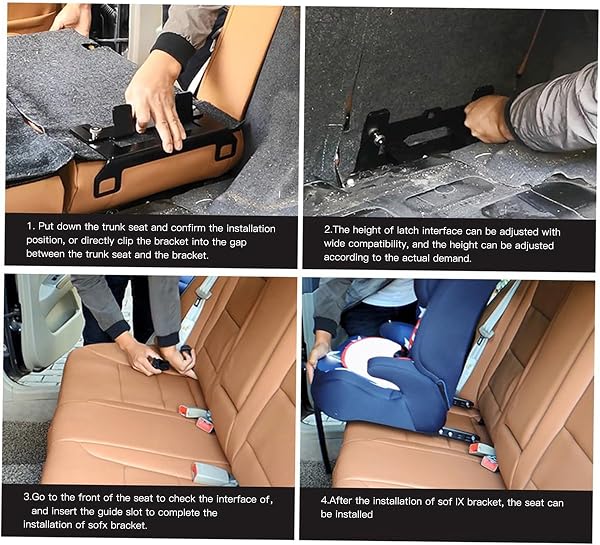 1. Put down the trunk seat and confirm the installation position, or directly clip the bracket into the gap between the trunk seat and the bracket.

2.The height of latch interface can be adjusted with wide compatibility, and the height can be adjusted according to the actual demand.

3.Go to the front of the seat to check the interface of, and insert the guide slot to complete the installation of sofx bracket.

4.After the installation of sof IX bracket, the seat can be installed