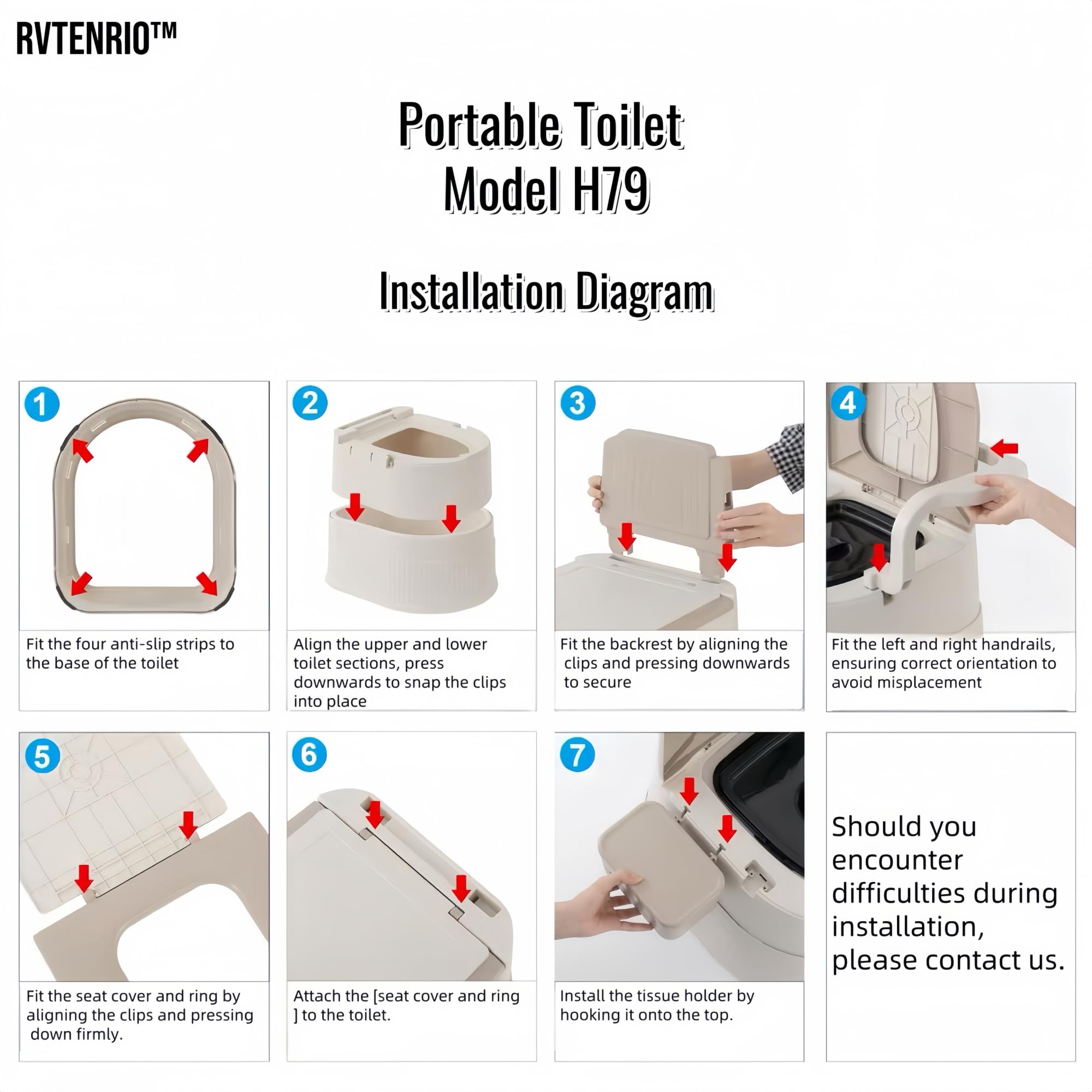 RVTENRIO™

Portable Toilet
Model H79

Installation Diagram

1
Fit the four anti-slip strips to the base of the toilet

2
Align the upper and lower toilet sections, press downwards to snap the clips into place

3
Fit the backrest by aligning the clips and pressing downwards to secure

4
Fit the left and right handrails, ensuring correct orientation to avoid misplacement

5
Fit the seat cover and ring by aligning the clips and pressing down firmly.

6
Attach the [seat cover and ring ] to the toilet.

7
Install the tissue holder by hooking it onto the top.

Should you encounter difficulties during installation, please contact us.