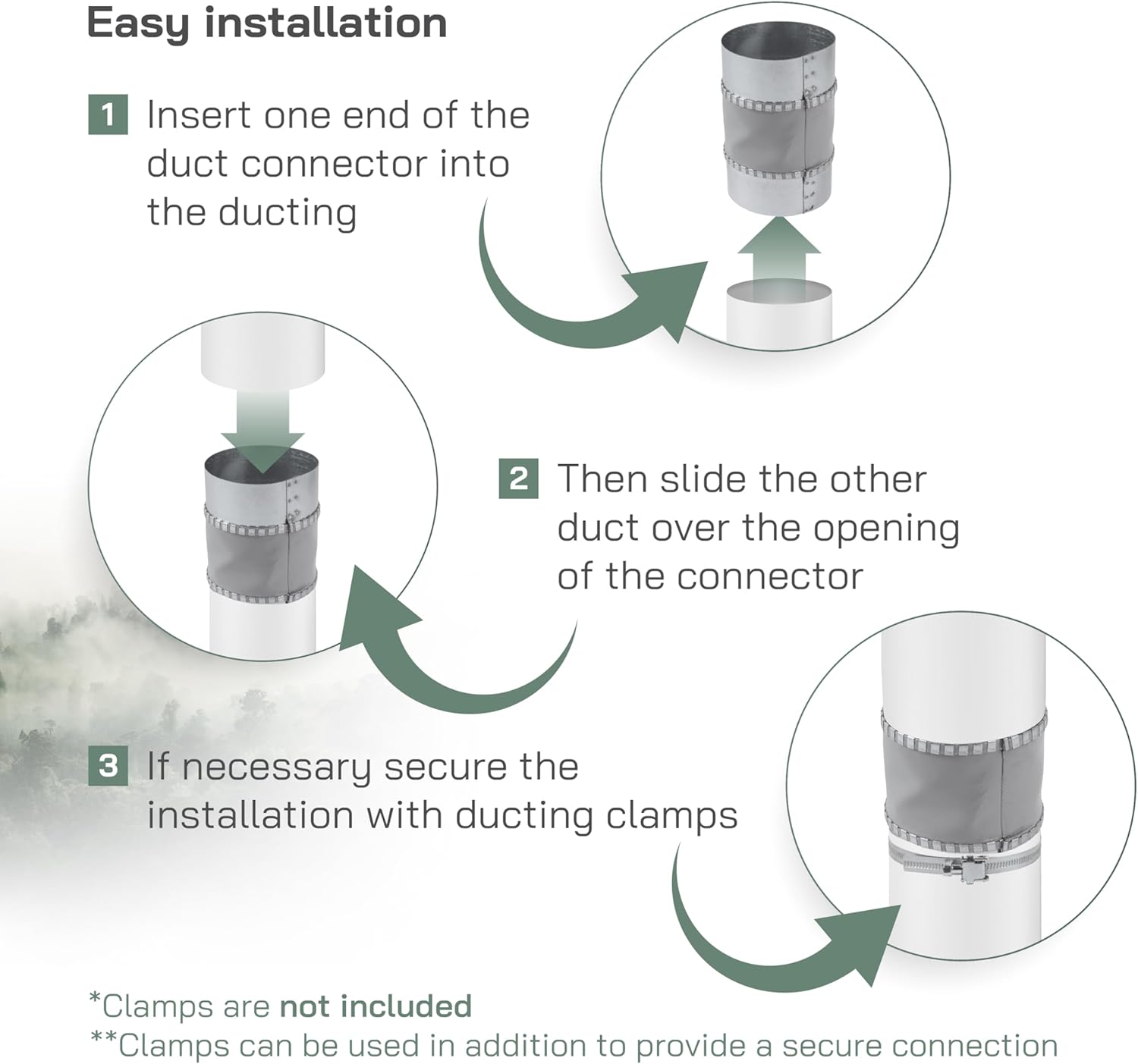 Easy installation

1 Insert one end of the duct connector into the ducting

2 Then slide the other duct over the opening of the connector

3 If necessary secure the installation with ducting clamps

*Clamps are not included
**Clamps can be used in addition to provide a secure connection