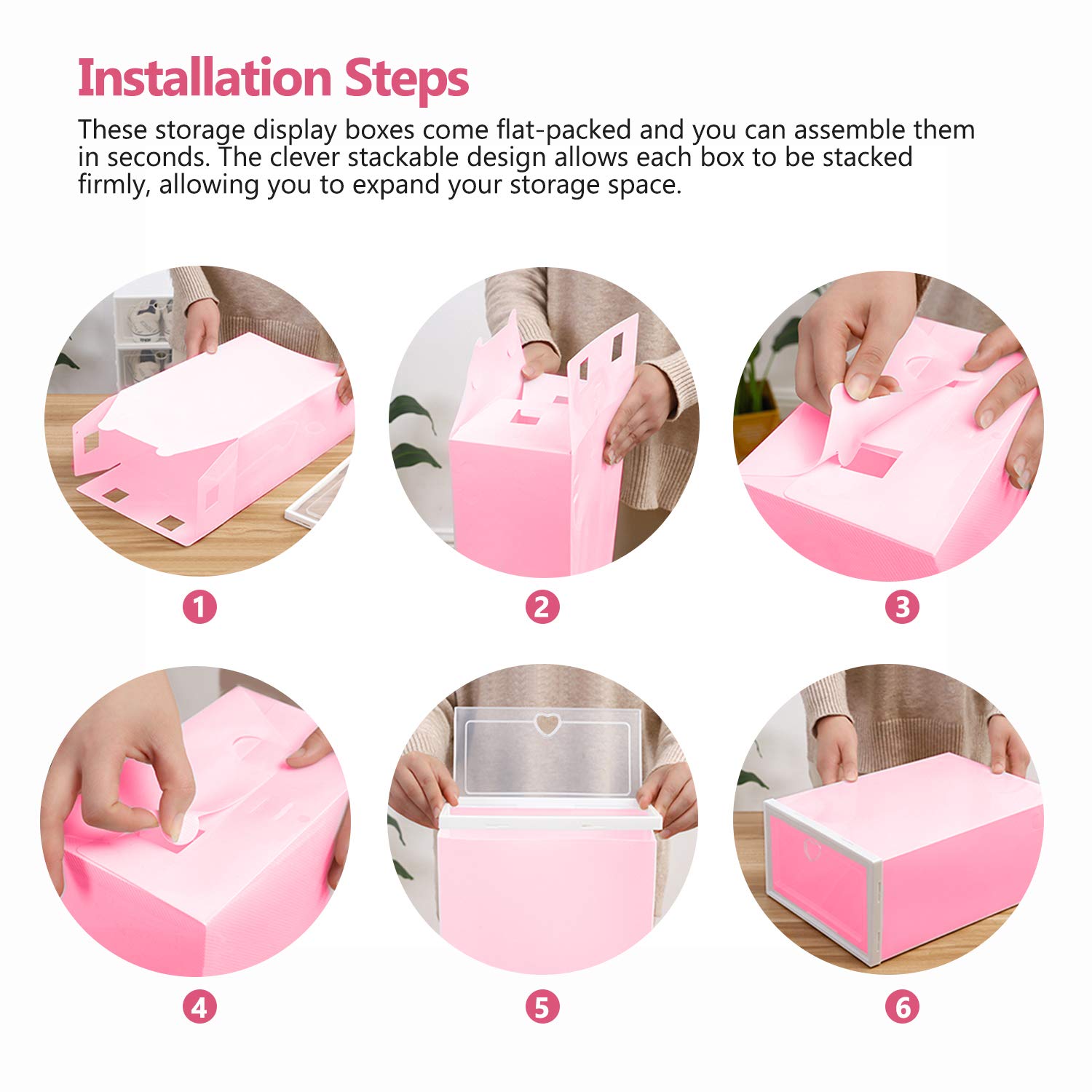 Installation Steps

These storage display boxes come flat-packed and you can assemble them in seconds. The clever stackable design allows each box to be stacked firmly, allowing you to expand your storage space.

1

2

3

4

5

6