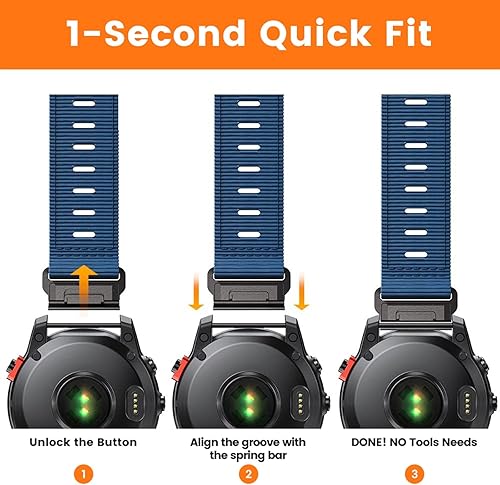 1-Second Quick Fit

Unlock the Button

1

Align the groove with the spring bar

2

DONE! NO Tools Needs

3