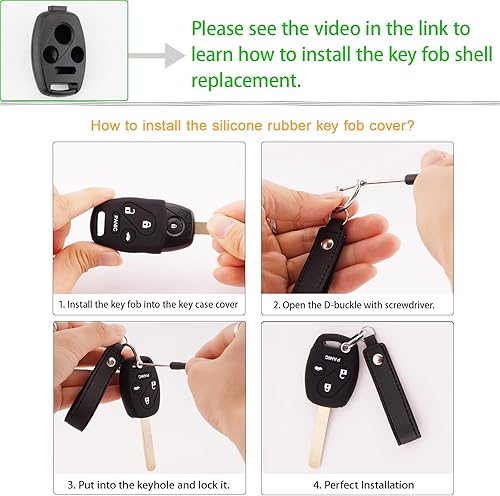 Please see the video in the link to learn how to install the key fob shell replacement.

How to install the silicone rubber key fob cover?

PANIC

1. Install the key fob into the key case cover

2. Open the D-buckle with screwdriver.

PANIC

3. Put into the keyhole and lock it.

PANIC

4. Perfect Installation