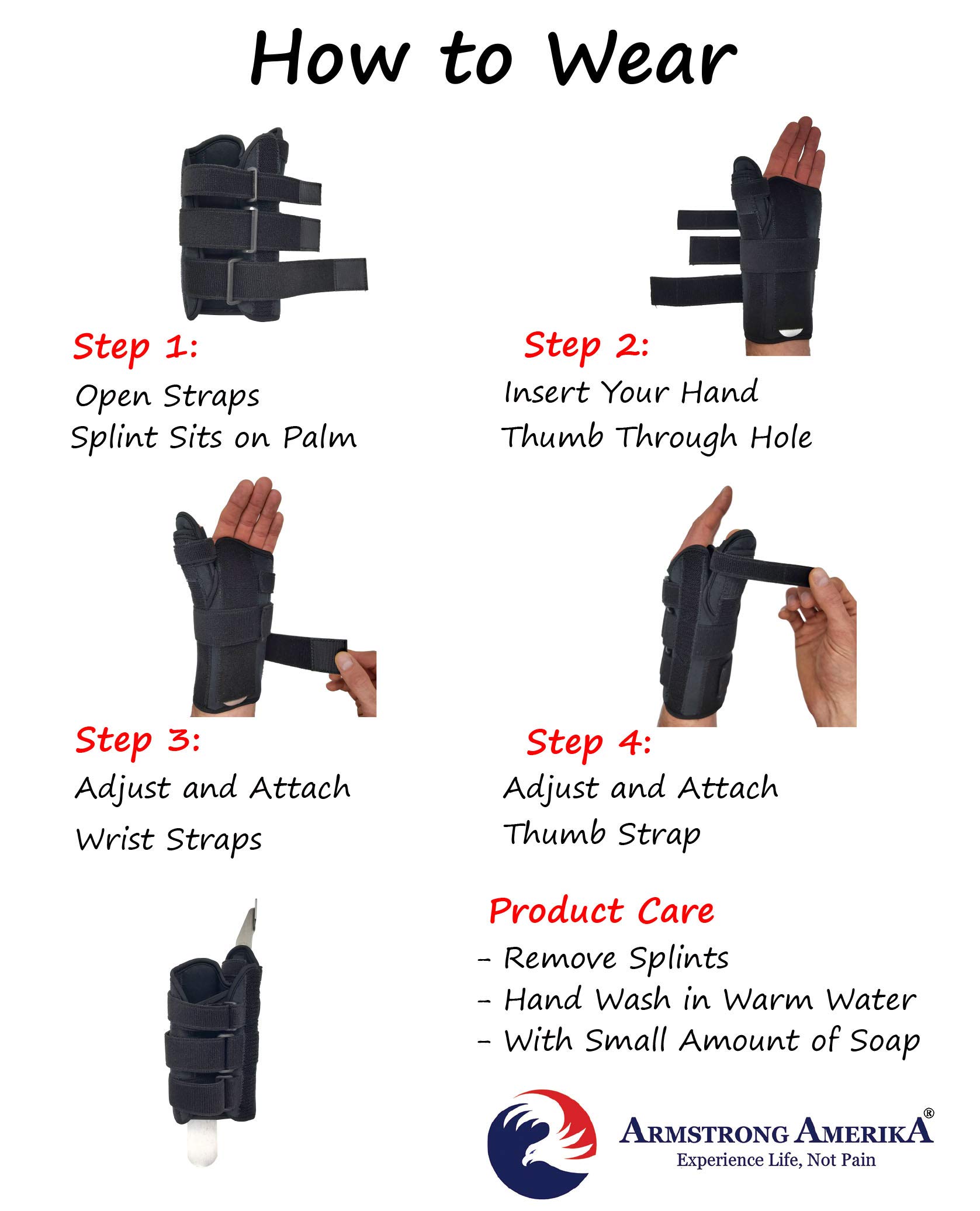 How to Wear

Step 1:
Open Straps
Splint Sits on Palm

Step 2:
Insert Your Hand
Thumb Through Hole

Step 3:
Adjust and Attach
Wrist Straps

Step 4:
Adjust and Attach
Thumb Strap

Product Care
- Remove Splints
- Hand Wash in Warm Water
- With Small Amount of Soap

ARMSTRONG AMERIKA®
Experience Life, Not Pain