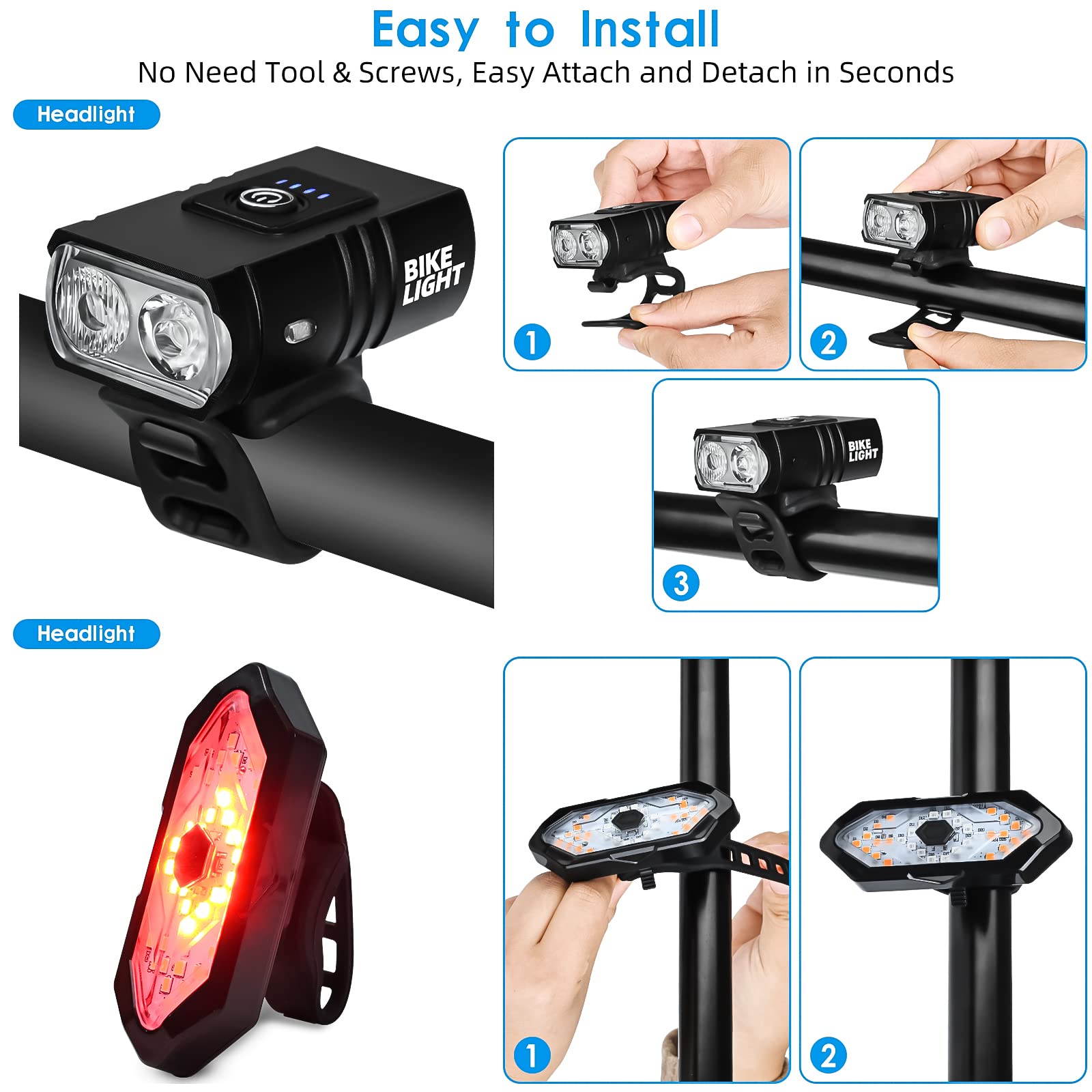 Easy to Install

No Need Tool & Screws, Easy Attach and Detach in Seconds

Headlight

BIKE LIGHT

1

2

BIKE LIGHT

3

Headlight

1

2