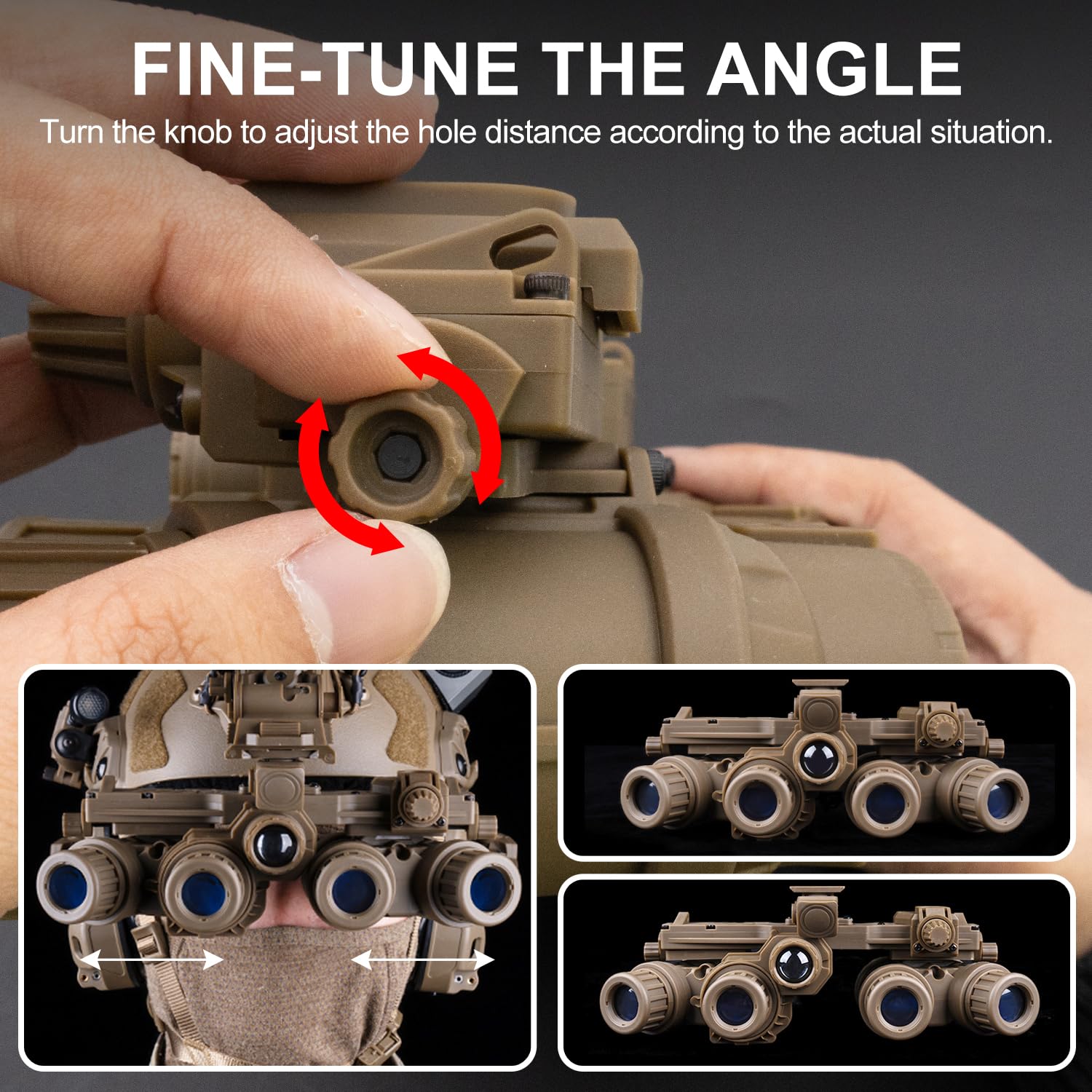 FINE-TUNE THE ANGLE
Turn the knob to adjust the hole distance according to the actual situation.