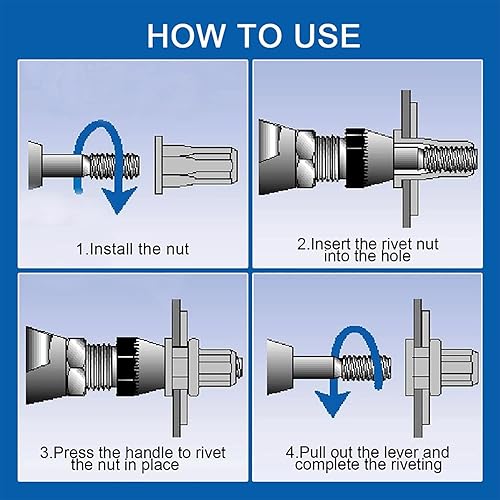 HOW TO USE

1.Install the nut

2.Insert the rivet nut into the hole

3.Press the handle to rivet the nut in place

4.Pull out the lever and complete the riveting