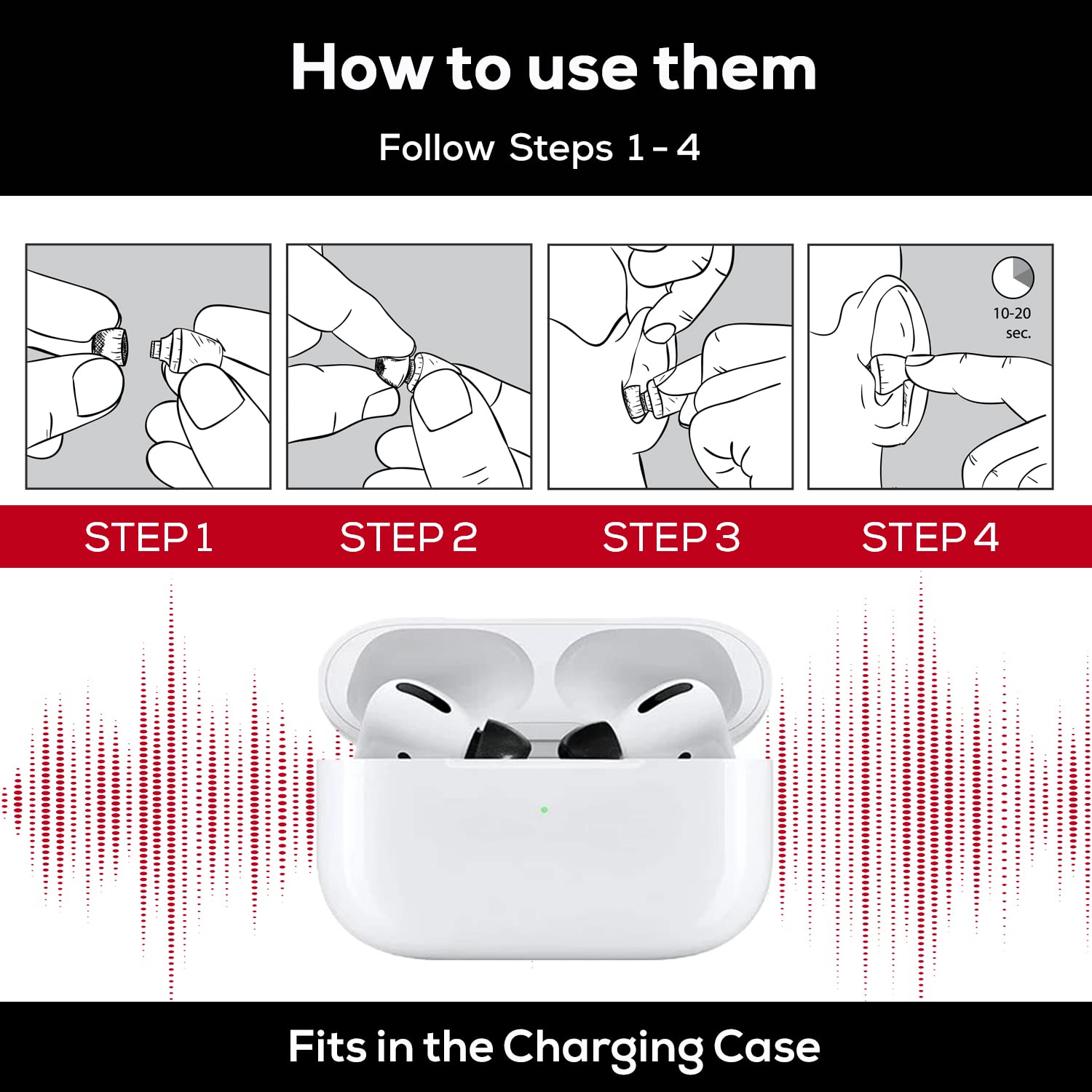 How to use them

Follow Steps 1 - 4

10-20 sec.

STEP 1

STEP 2

STEP 3

STEP 4

Fits in the Charging Case