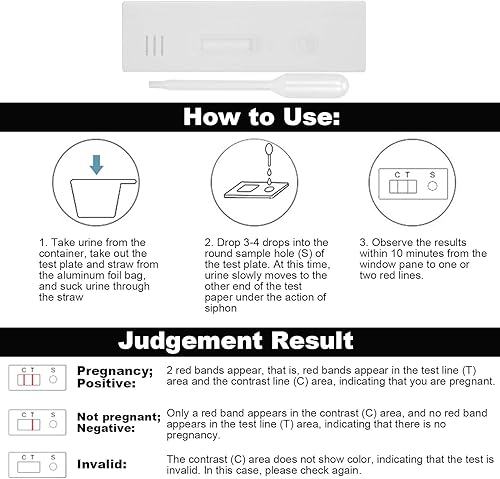 How to Use:

C T S

1. Take urine from the container, take out the test plate and straw from the aluminum foil bag, and suck urine through the straw

2. Drop 3-4 drops into the round sample hole (S) of the test plate. At this time, urine slowly moves to the other end of the test paper under the action of siphon

3. Observe the results within 10 minutes from the window pane to one or two red lines.

Judgement Result

C T S

Pregnancy; Positive:

2 red bands appear, that is, red bands appear in the test line (T) area and the contrast line (C) area, indicating that you are pregnant.

C T S

Not pregnant; Negative:

Only a red band appears in the contrast (C) area, and no red band appears in the test line (T) area, indicating that there is no pregnancy.

C T S

Invalid:

The contrast (C) area does not show color, indicating that the test is invalid. In this case, please check again.