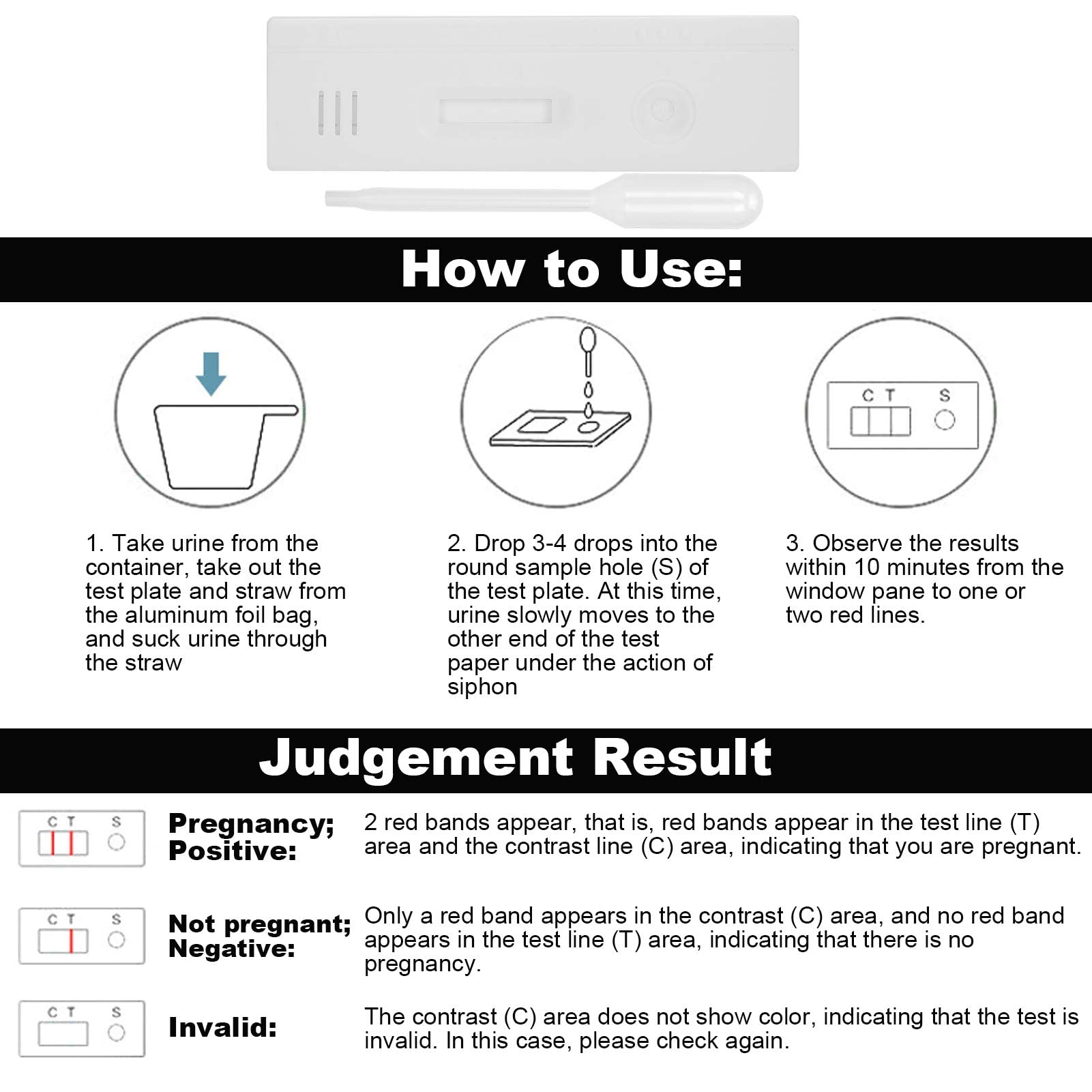 How to Use:

C T S

1. Take urine from the container, take out the test plate and straw from the aluminum foil bag, and suck urine through the straw

2. Drop 3-4 drops into the round sample hole (S) of the test plate. At this time, urine slowly moves to the other end of the test paper under the action of siphon

3. Observe the results within 10 minutes from the window pane to one or two red lines.

Judgement Result

C T S

Pregnancy; Positive:

2 red bands appear, that is, red bands appear in the test line (T) area and the contrast line (C) area, indicating that you are pregnant.

C T S

Not pregnant; Negative:

Only a red band appears in the contrast (C) area, and no red band appears in the test line (T) area, indicating that there is no pregnancy.

C T S

Invalid:

The contrast (C) area does not show color, indicating that the test is invalid. In this case, please check again.