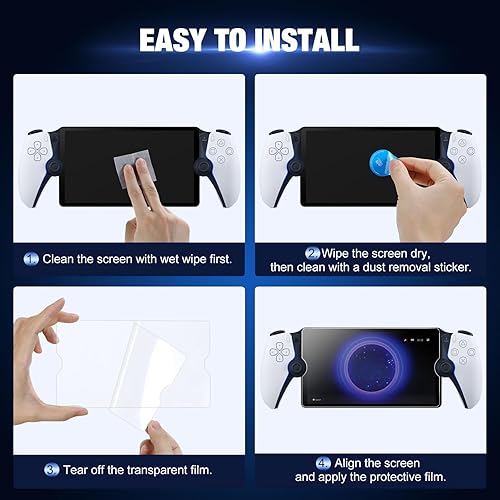 EASY TO INSTALL

1. Clean the screen with wet wipe first.

2. Wipe the screen dry, then clean with a dust removal sticker.

3. Tear off the transparent film.

4. Align the screen and apply the protective film.