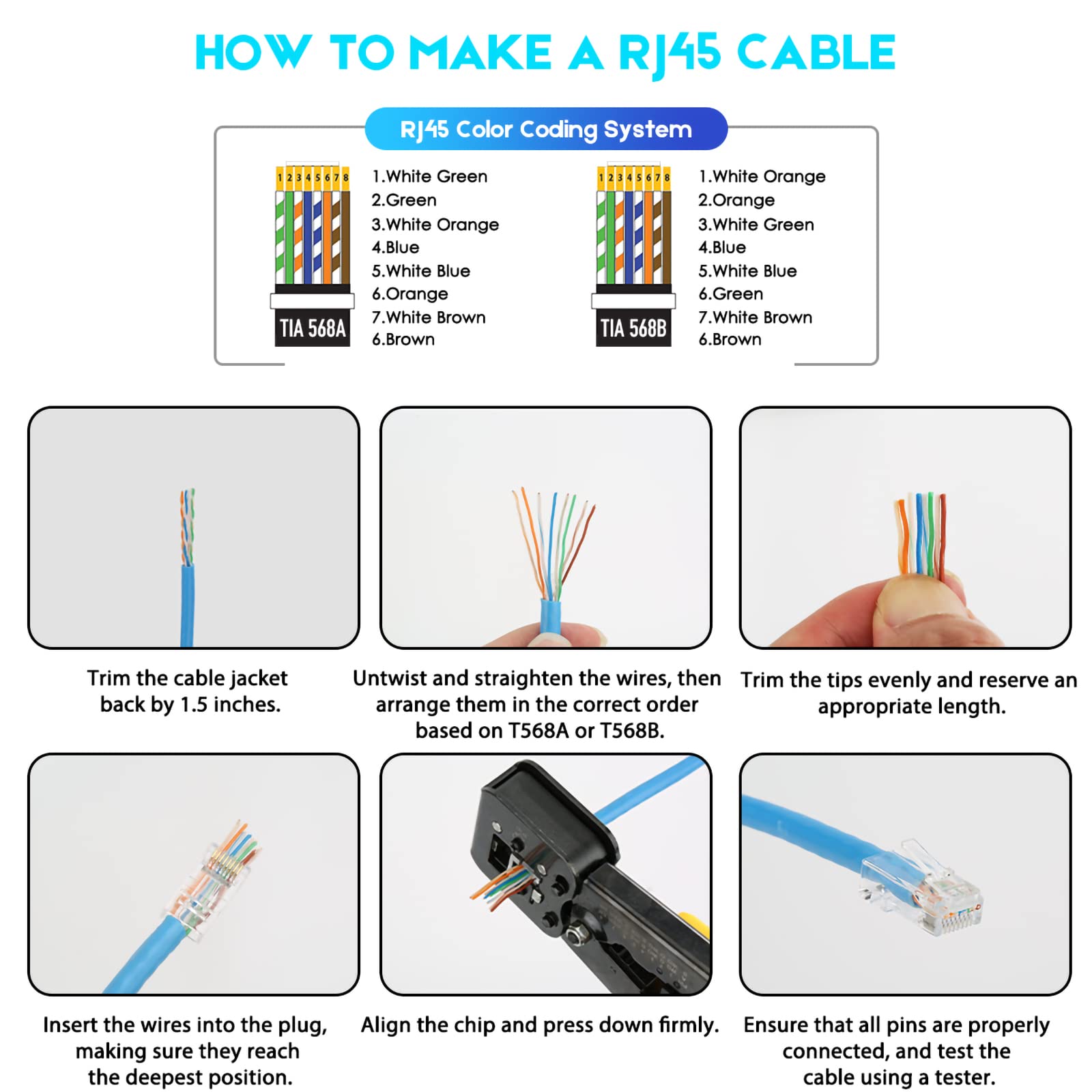 HOW TO MAKE A RJ45 CABLE

RJ45 Color Coding System

1 2 3 4 5 6 7 8

TIA 568A

1.White Green
2.Green
3.White Orange
4.Blue
5.White Blue
6.Orange
7.White Brown
6.Brown

1 2 3 4 5 6 7 8

TIA 568B

1.White Orange
2.Orange
3.White Green
4.Blue
5.White Blue
6.Green
7.White Brown
6.Brown

Trim the cable jacket back by 1.5 inches.

Untwist and straighten the wires, then arrange them in the correct order based on T568A or T568B.

Trim the tips evenly and reserve an appropriate length.

Insert the wires into the plug, making sure they reach the deepest position.

Align the chip and press down firmly.

Ensure that all pins are properly connected, and test the cable using a tester.