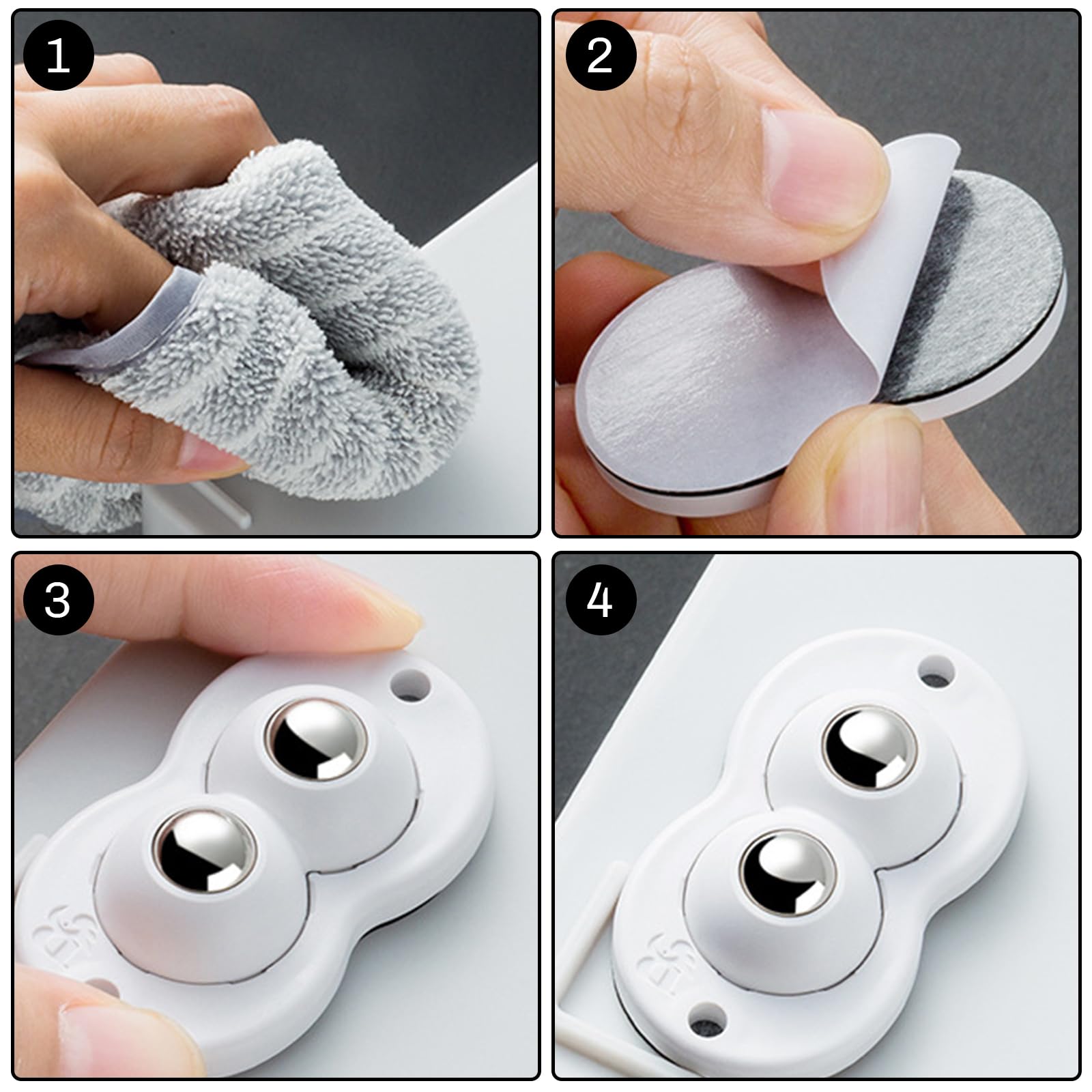 1

2

3

4