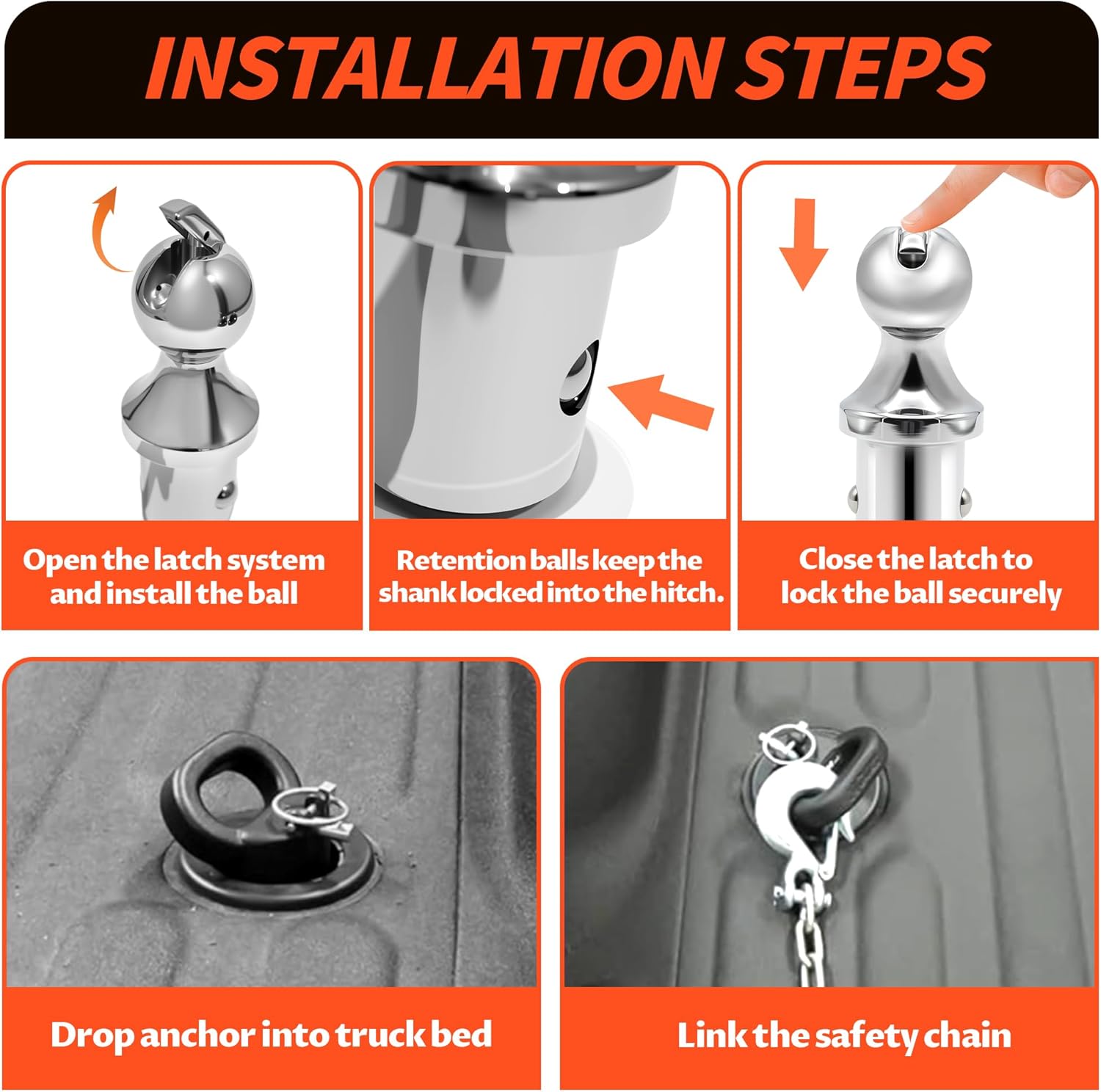 INSTALLATION STEPS

Open the latch system and install the ball

Retention balls keep the shank locked into the hitch.

Close the latch to lock the ball securely

Drop anchor into truck bed

Link the safety chain