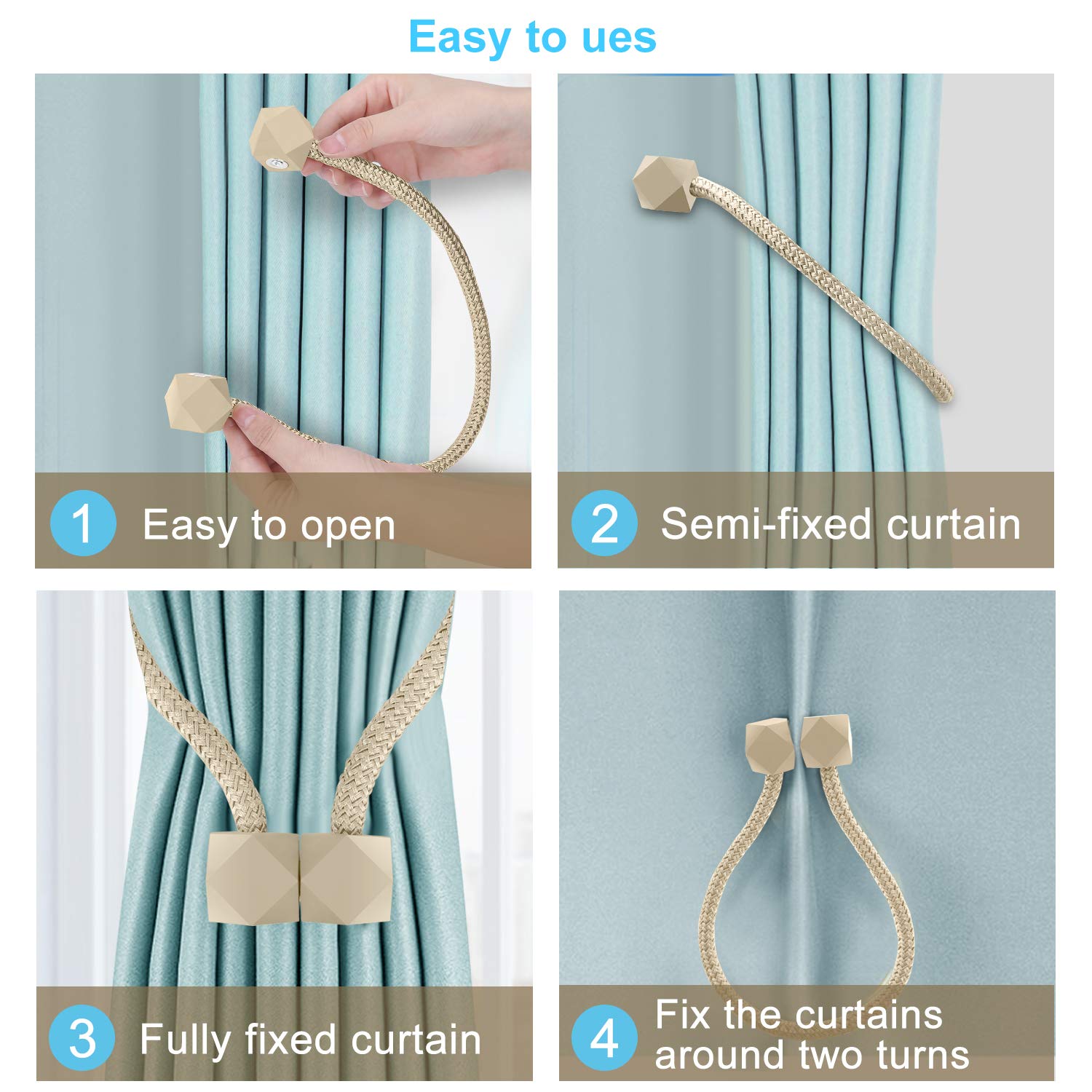 Easy to ues

1 Easy to open

2 Semi-fixed curtain

3 Fully fixed curtain

4 Fix the curtains around two turns