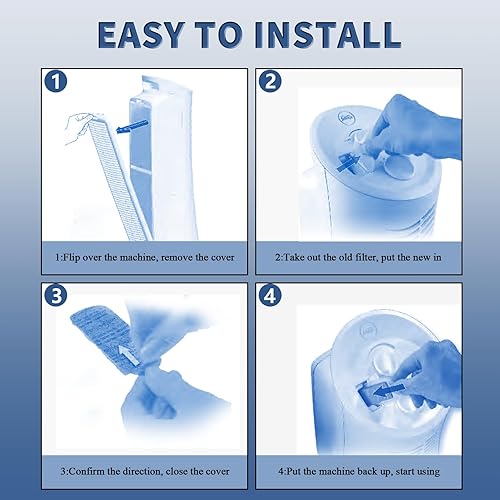 EASY TO INSTALL

1

1:Flip over the machine, remove the cover

2

2:Take out the old filter, put the new in

3

3:Confirm the direction, close the cover

4

4:Put the machine back up, start using