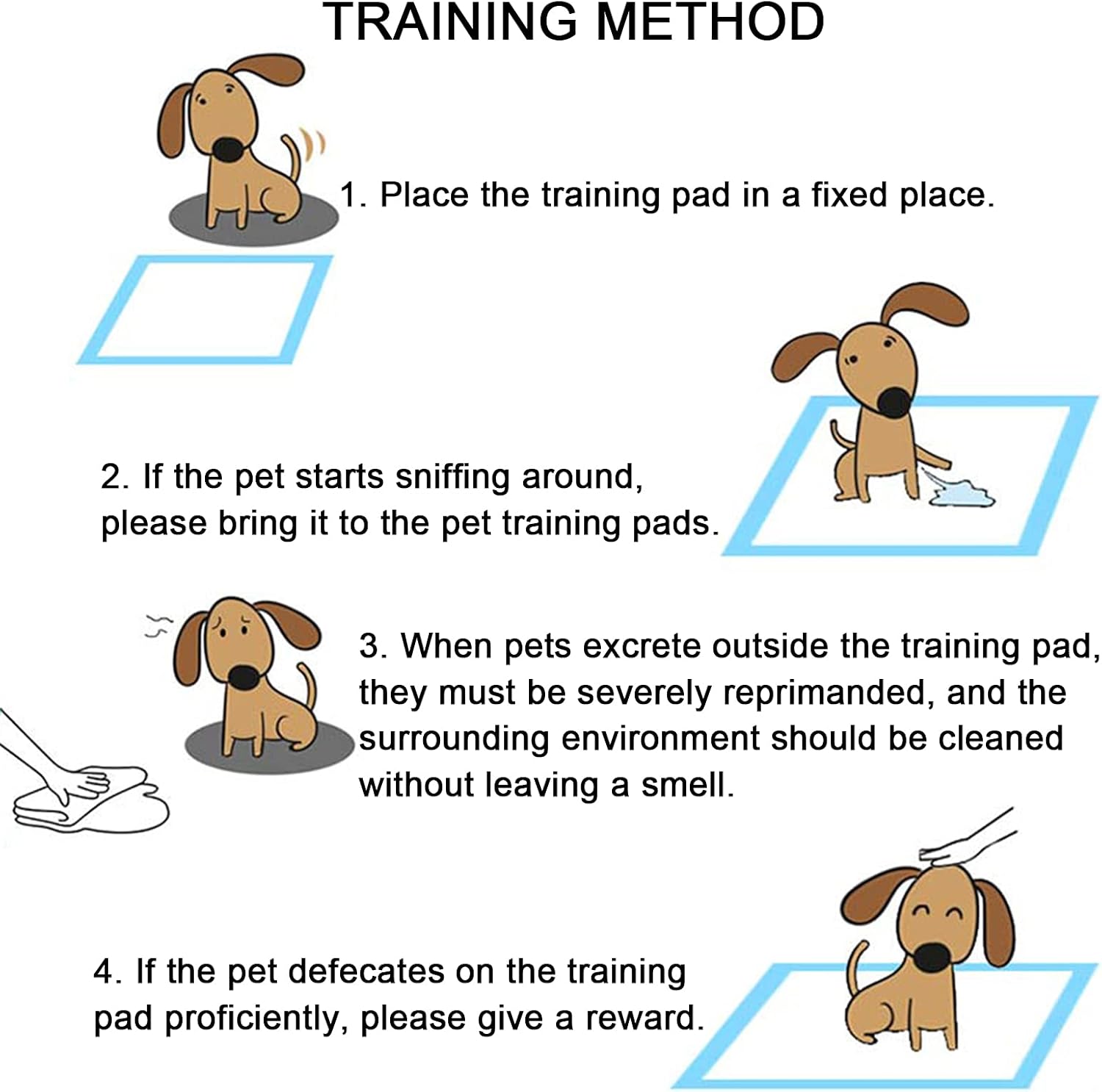 TRAINING METHOD

1. Place the training pad in a fixed place.

2. If the pet starts sniffing around, please bring it to the pet training pads.

3. When pets excrete outside the training pad, they must be severely reprimanded, and the surrounding environment should be cleaned without leaving a smell.

4. If the pet defecates on the training pad proficiently, please give a reward.