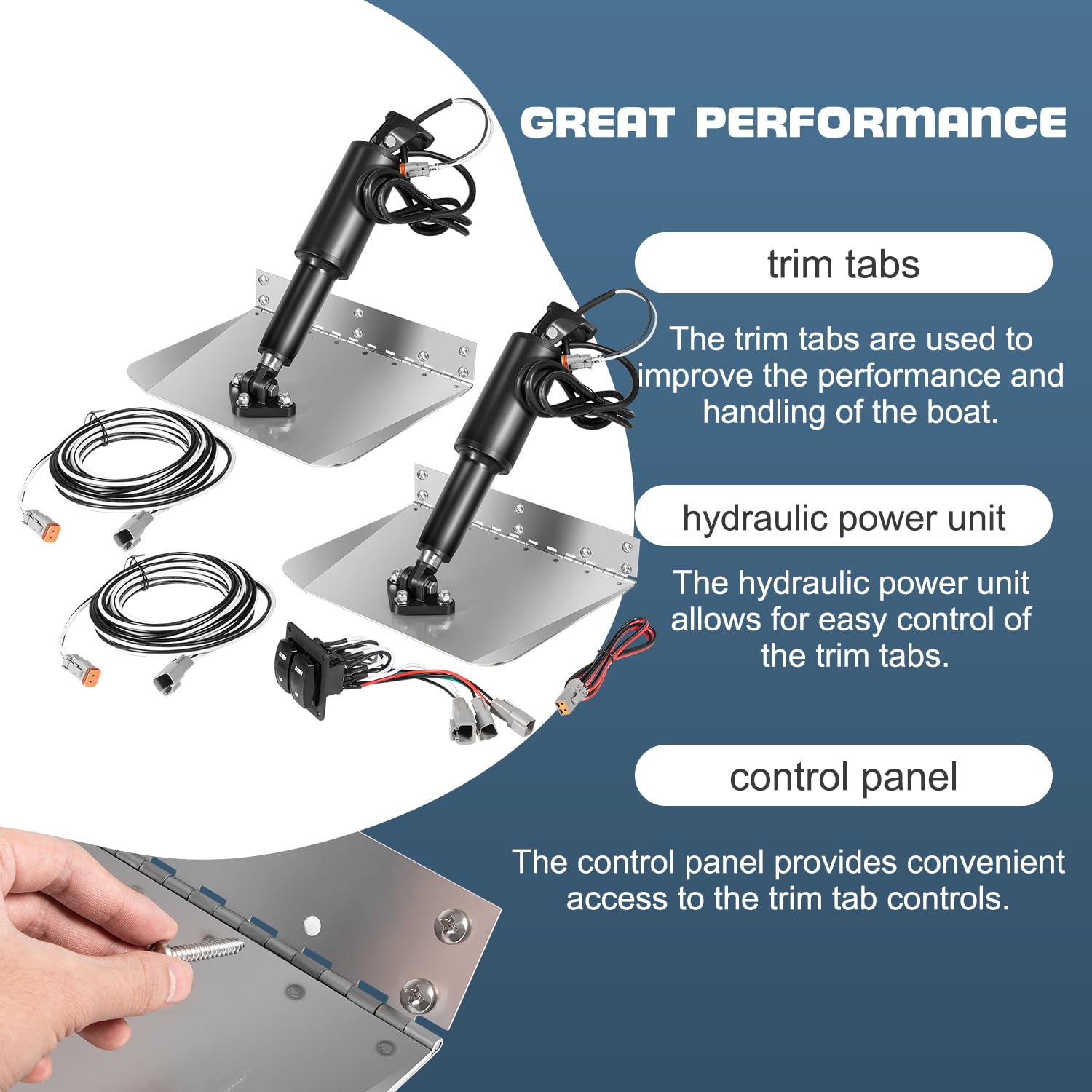 GREAT PERFORMANCE

trim tabs

The trim tabs are used to improve the performance and handling of the boat.

hydraulic power unit

The hydraulic power unit allows for easy control of the trim tabs.

control panel

The control panel provides convenient access to the trim tab controls.