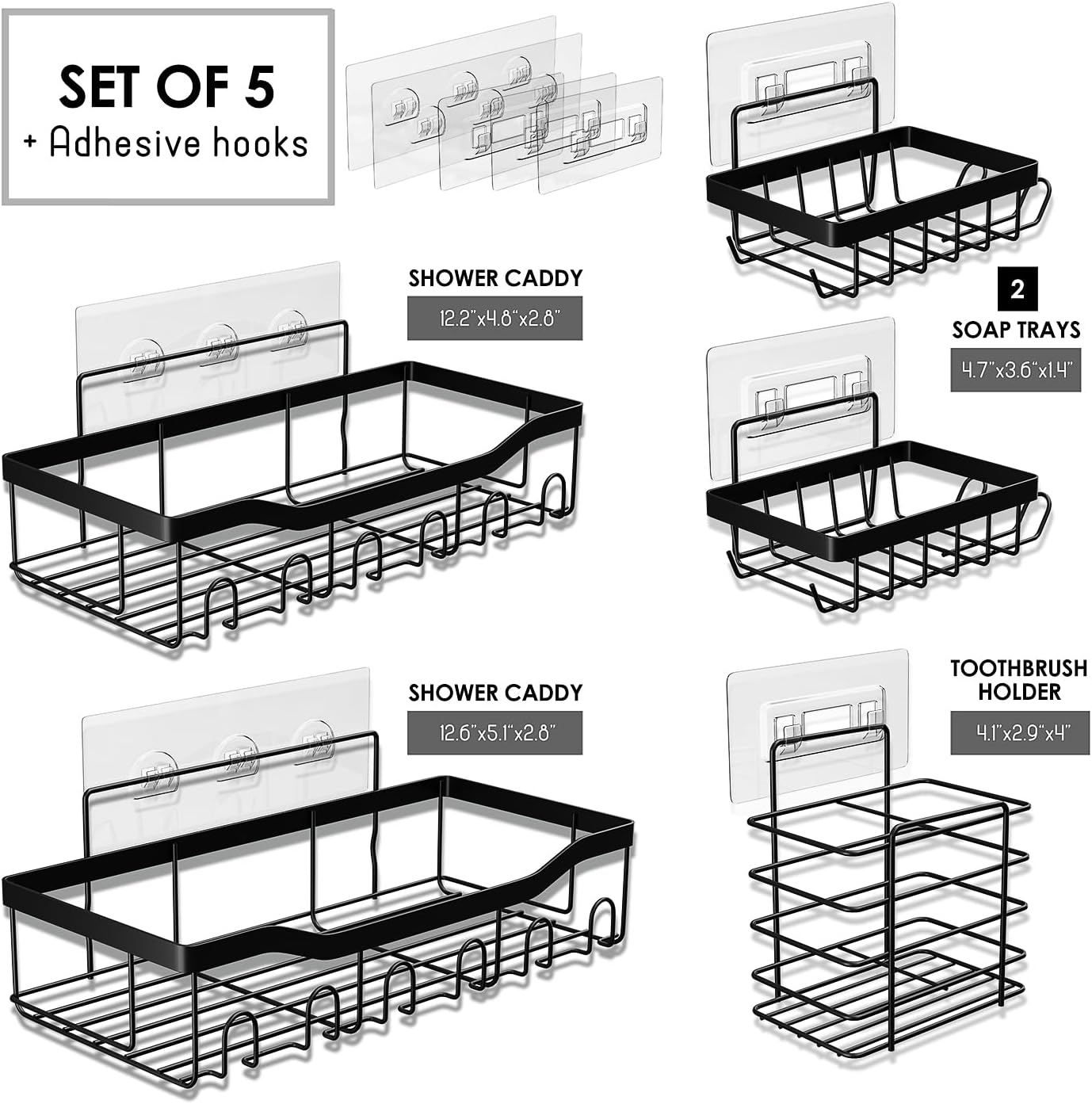 SET OF 5
+ Adhesive hooks

SHOWER CADDY
12.2"x4.8"x2.8"

2
SOAP TRAYS
4.7"x3.6"x1.4"

SHOWER CADDY
12.6"x5.1"x2.8"

TOOTHBRUSH HOLDER
4.1"x2.9"x4"